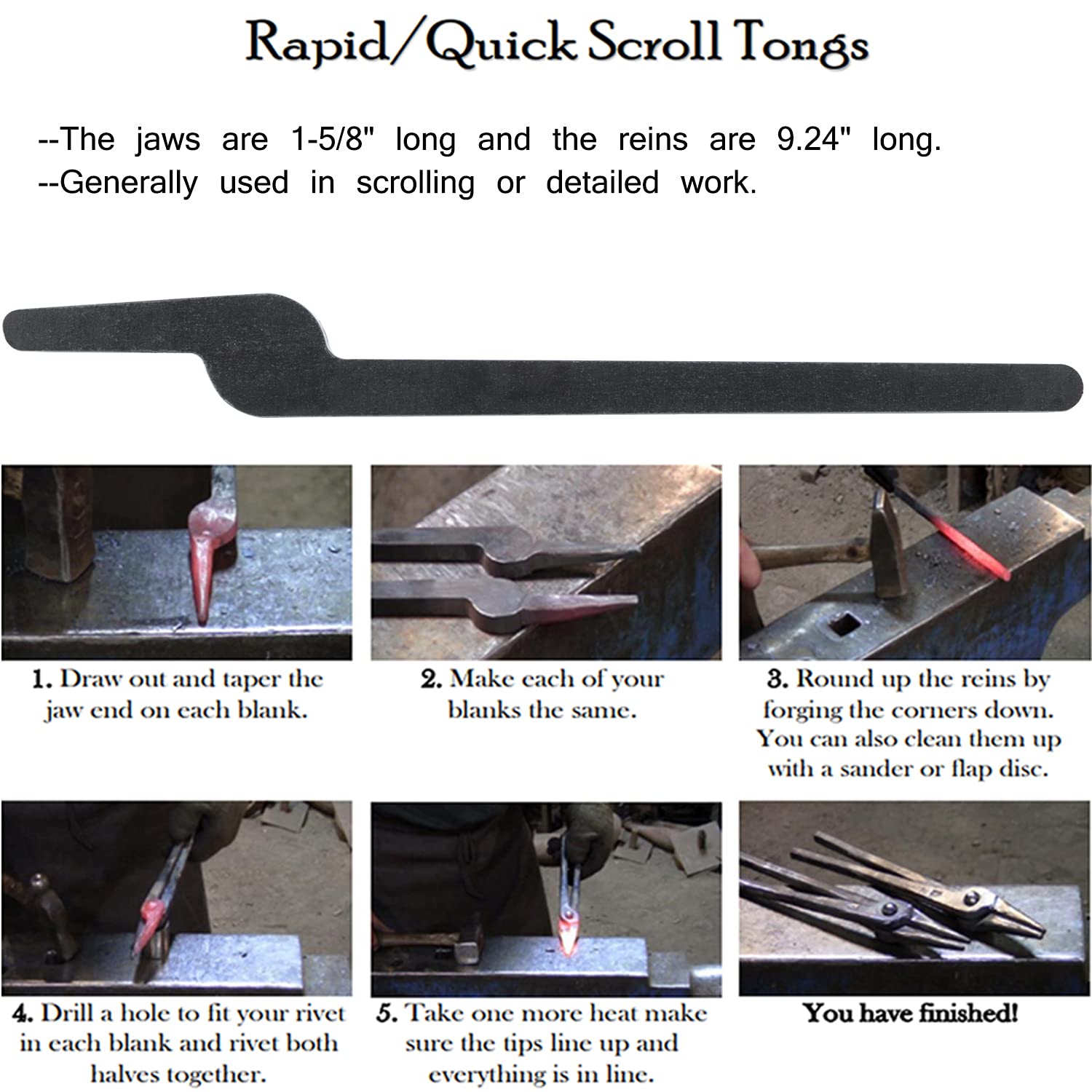 Rapid/Quick Scroll Tongs

--The jaws are 1-5/8" long and the reins are 9.24" long.
--Generally used in scrolling or detailed work.

1. Draw out and taper the jaw end on each blank.

2. Make each of your blanks the same.

3. Round up the reins by forging the corners down. You can also clean them up with a sander or flap disc.

4. Drill a hole to fit your rivet in each blank and rivet both halves together.

5. Take one more heat make sure the tips line up and everything is in line.

You have finished!