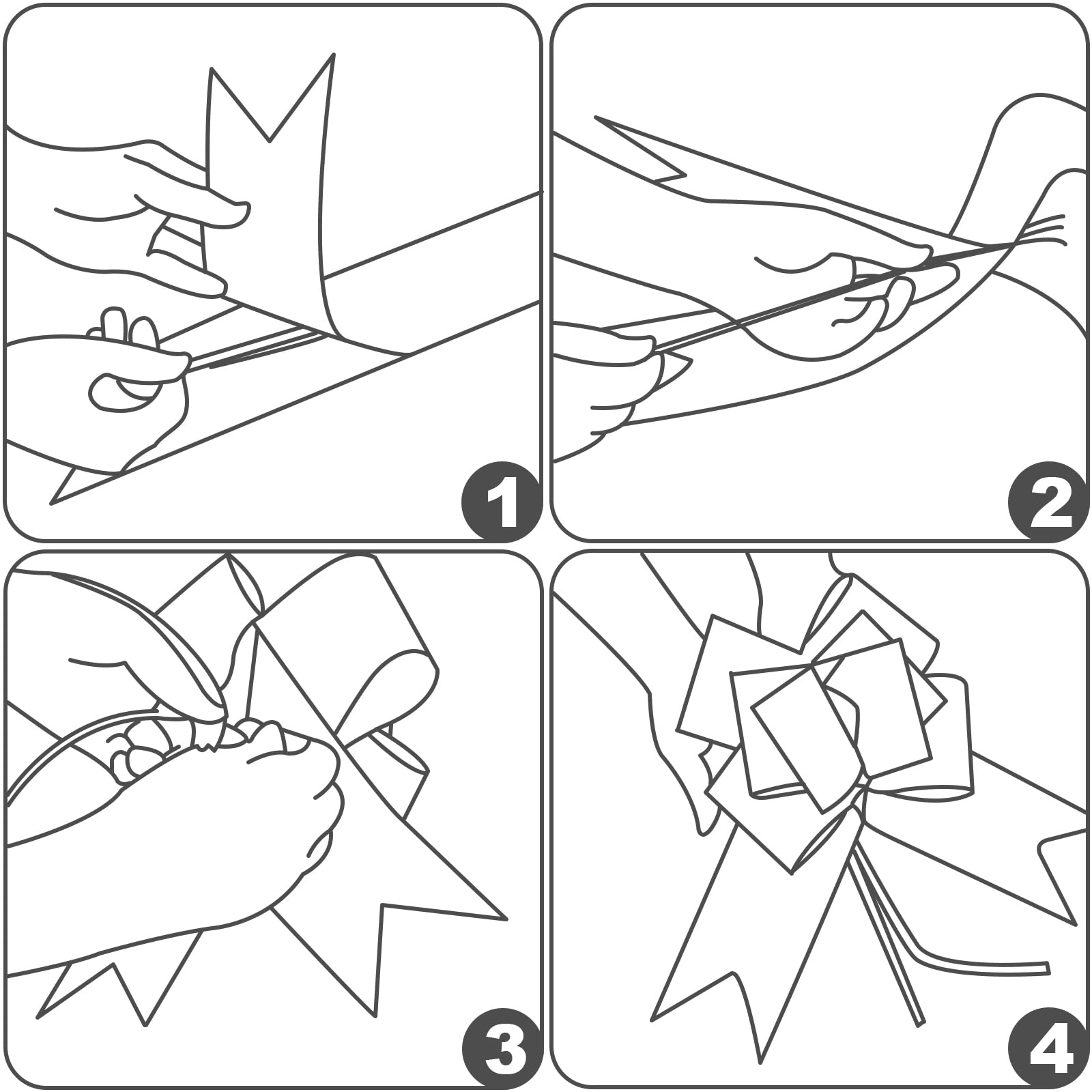 1
2
3
4