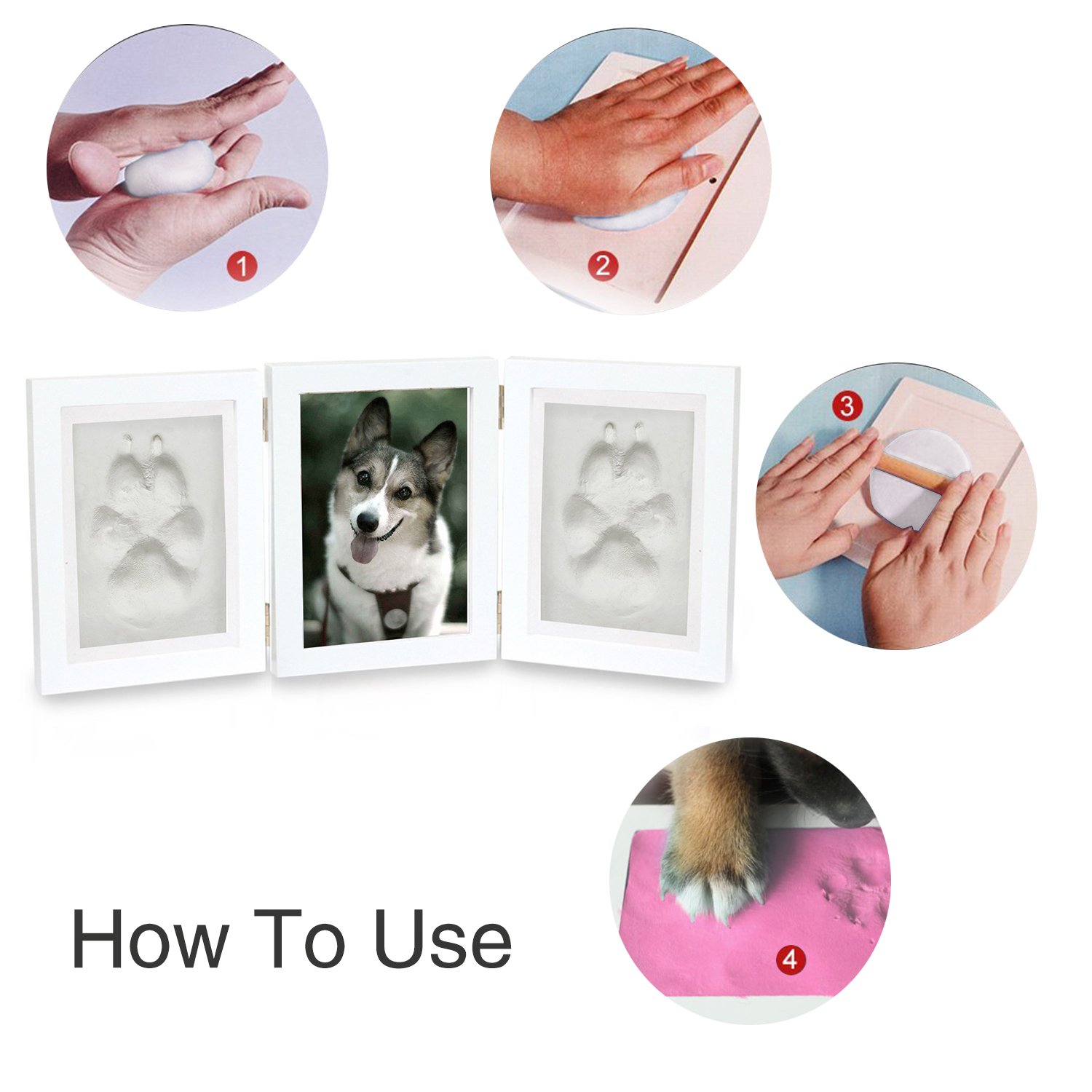 1

2

3

How To Use

4