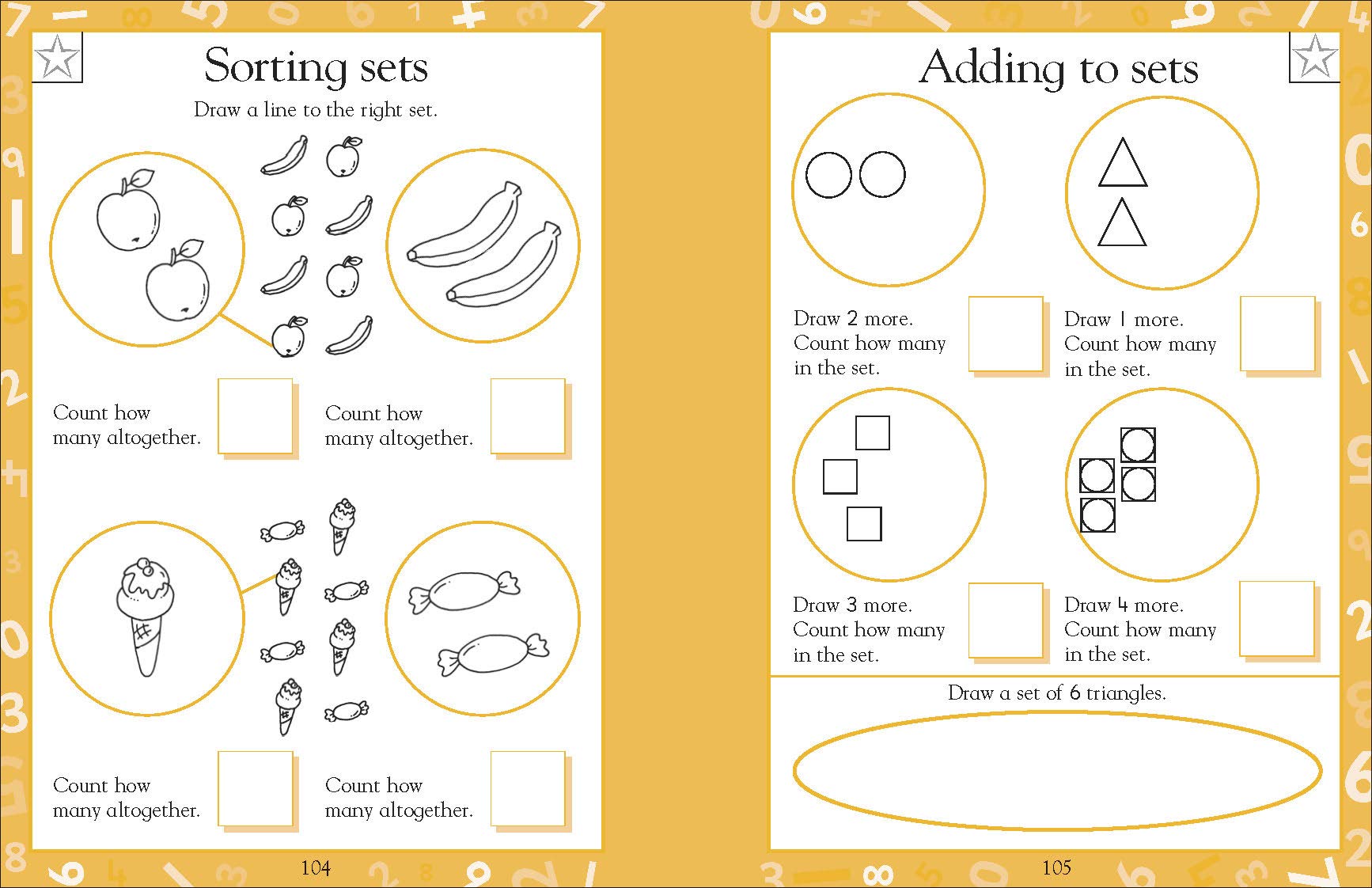 Sorting sets

Draw a line to the right set.

Count how many altogether.

Count how many altogether.

Count how many altogether.

Count how many altogether.

104

Adding to sets

Draw 2 more. Count how many in the set.

Draw 1 more. Count how many in the set.

Draw 3 more. Count how many in the set.

Draw 4 more. Count how many in the set.

Draw a set of 6 triangles.

105