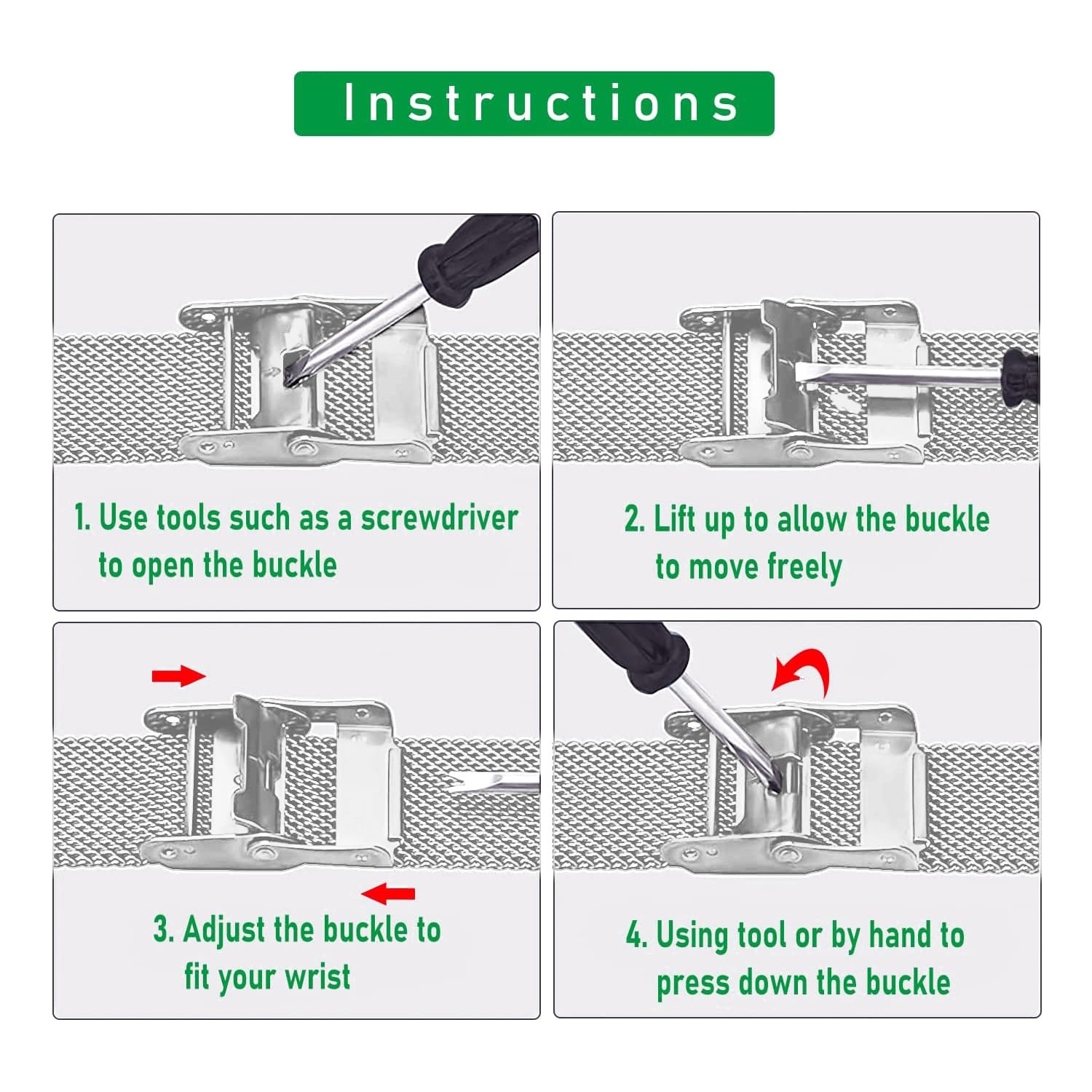 Instructions

1. Use tools such as a screwdriver to open the buckle

2. Lift up to allow the buckle to move freely

3. Adjust the buckle to fit your wrist

4. Using tool or by hand to press down the buckle