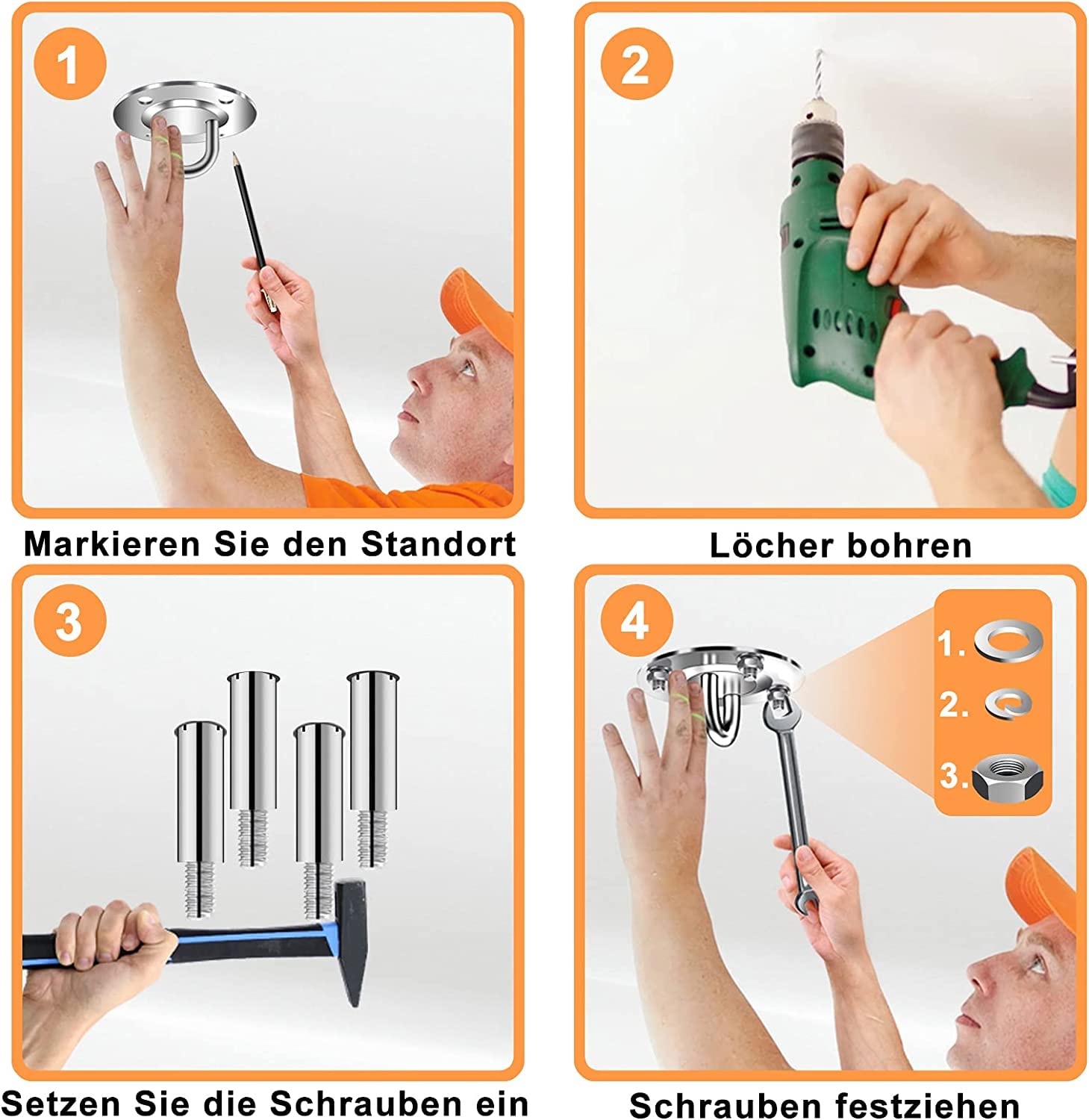 1

Markieren Sie den Standort

2

Löcher bohren

3

Setzen Sie die Schrauben ein

4

1.

2.

3.

Schrauben festziehen