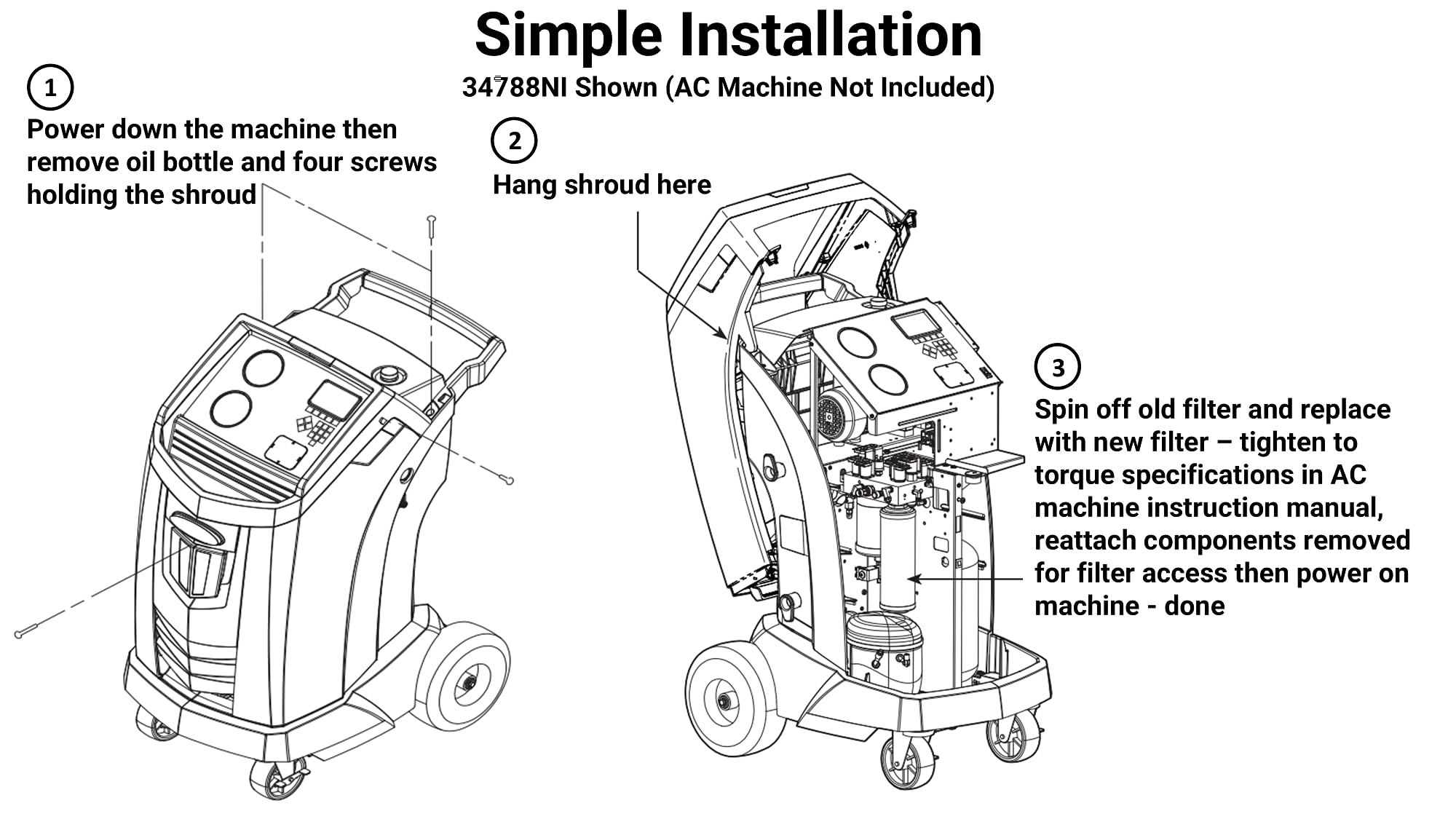 Simple Installation

34788NI Shown (AC Machine Not Included)

1

Power down the machine then remove oil bottle and four screws holding the shroud

2

Hang shroud here

3

Spin off old filter and replace with new filter – tighten to torque specifications in AC machine instruction manual, reattach components removed for filter access then power on machine - done