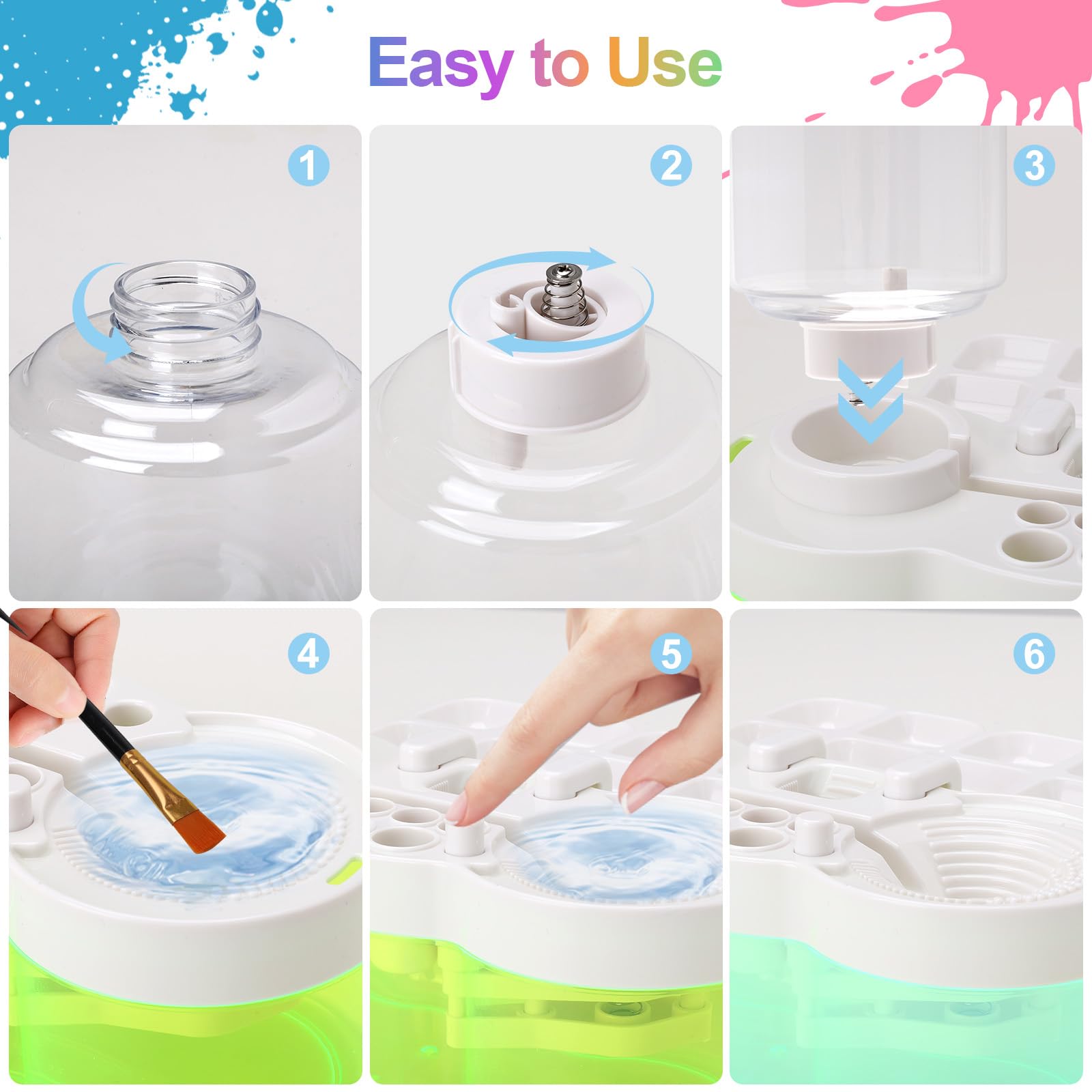 Easy to Use

1

2

3

4

5

6