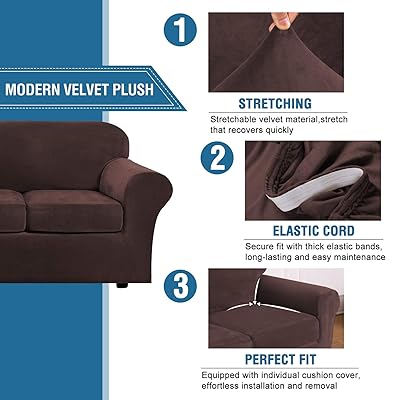 MODERN VELVET PLUSH

1

STRETCHING

Stretchable velvet material,stretch that recovers quickly

2

ELASTIC CORD

Secure fit with thick elastic bands, long-lasting and easy maintenance

3

PERFECT FIT

Equipped with individual cushion cover, effortless installation and removal