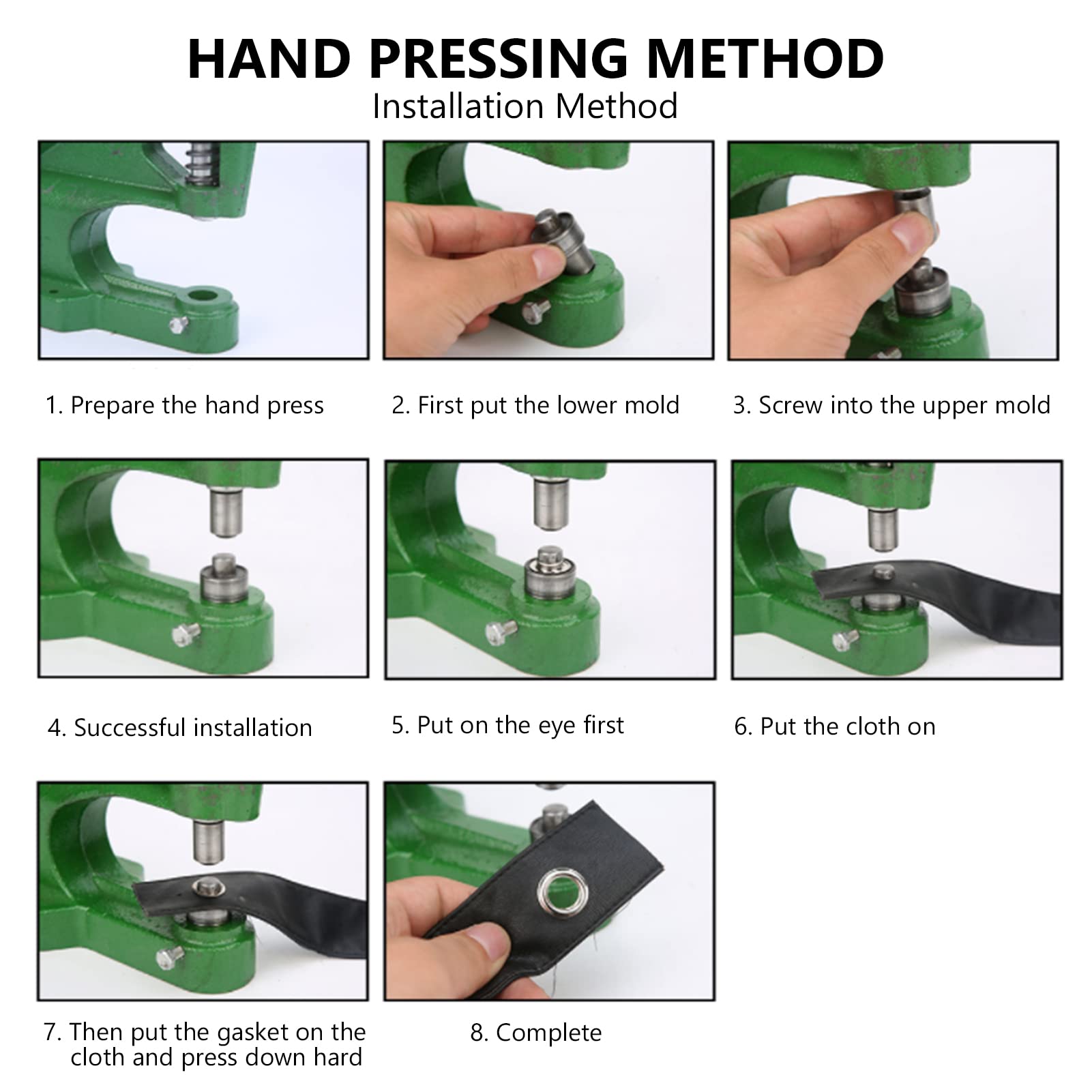 HAND PRESSING METHOD
Installation Method

1. Prepare the hand press

2. First put the lower mold

3. Screw into the upper mold

4. Successful installation

5. Put on the eye first

6. Put the cloth on

7. Then put the gasket on the cloth and press down hard

8. Complete