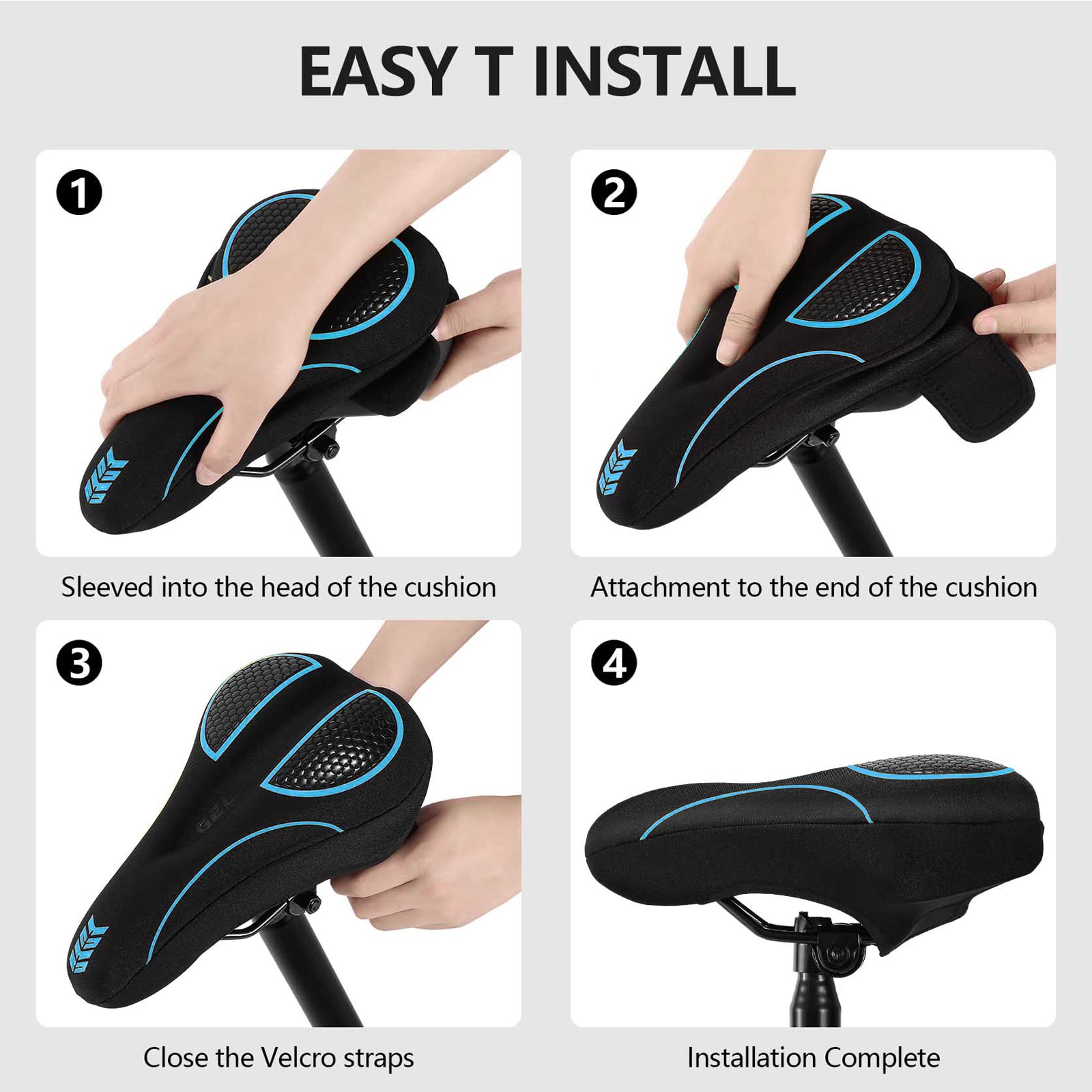 EASY T INSTALL

1

Sleeved into the head of the cushion

2

Attachment to the end of the cushion

3

GEL

Close the Velcro straps

4

Installation Complete