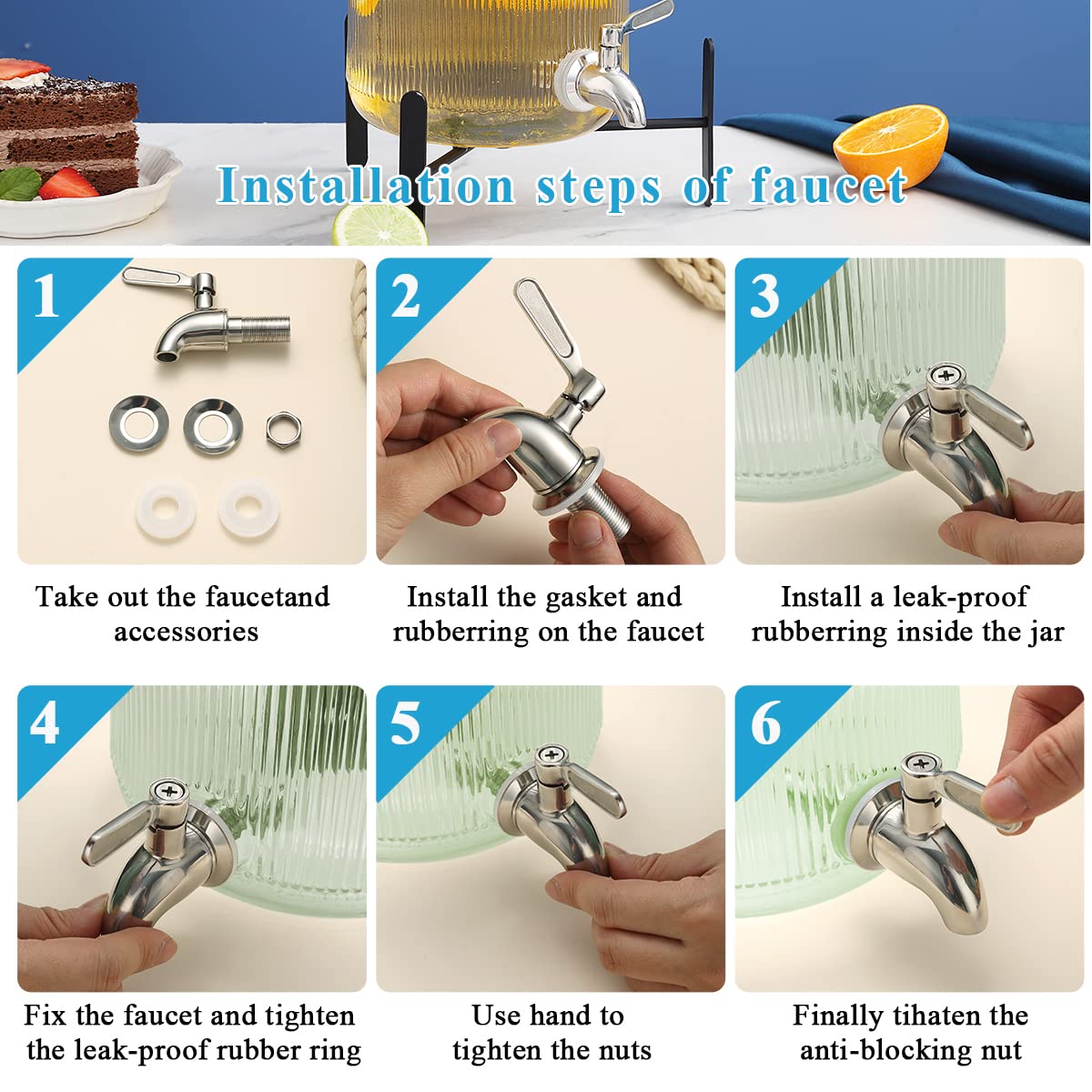 Installation steps of faucet

1

Take out the faucetand accessories

2

Install the gasket and rubberring on the faucet

3

Install a leak-proof rubberring inside the jar

4

Fix the faucet and tighten the leak-proof rubber ring

5

Use hand to tighten the nuts

6

Finally tihaten the anti-blocking nut