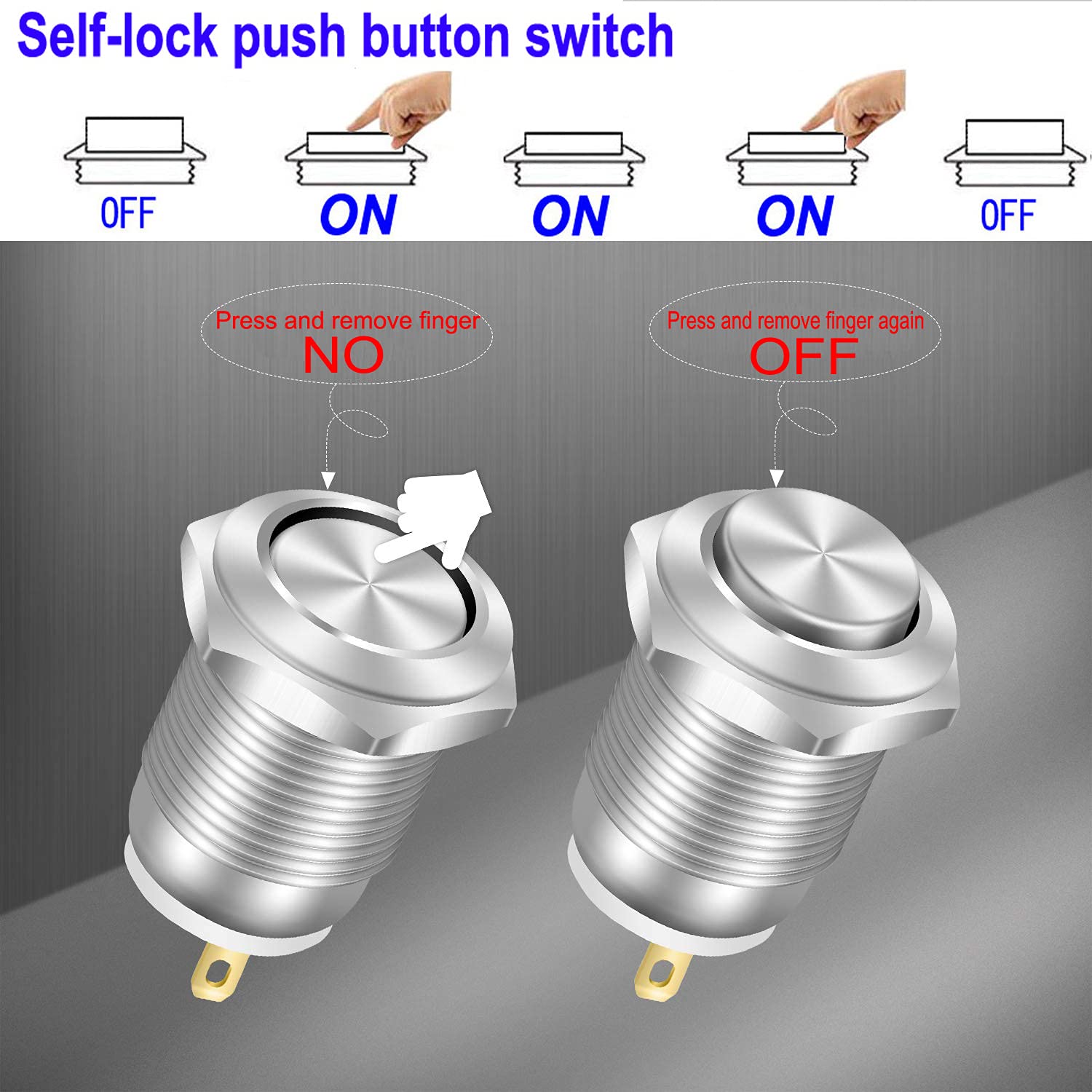 Self-lock push button switch

OFF ON ON ON OFF

Press and remove finger
NO

Press and remove finger again
OFF