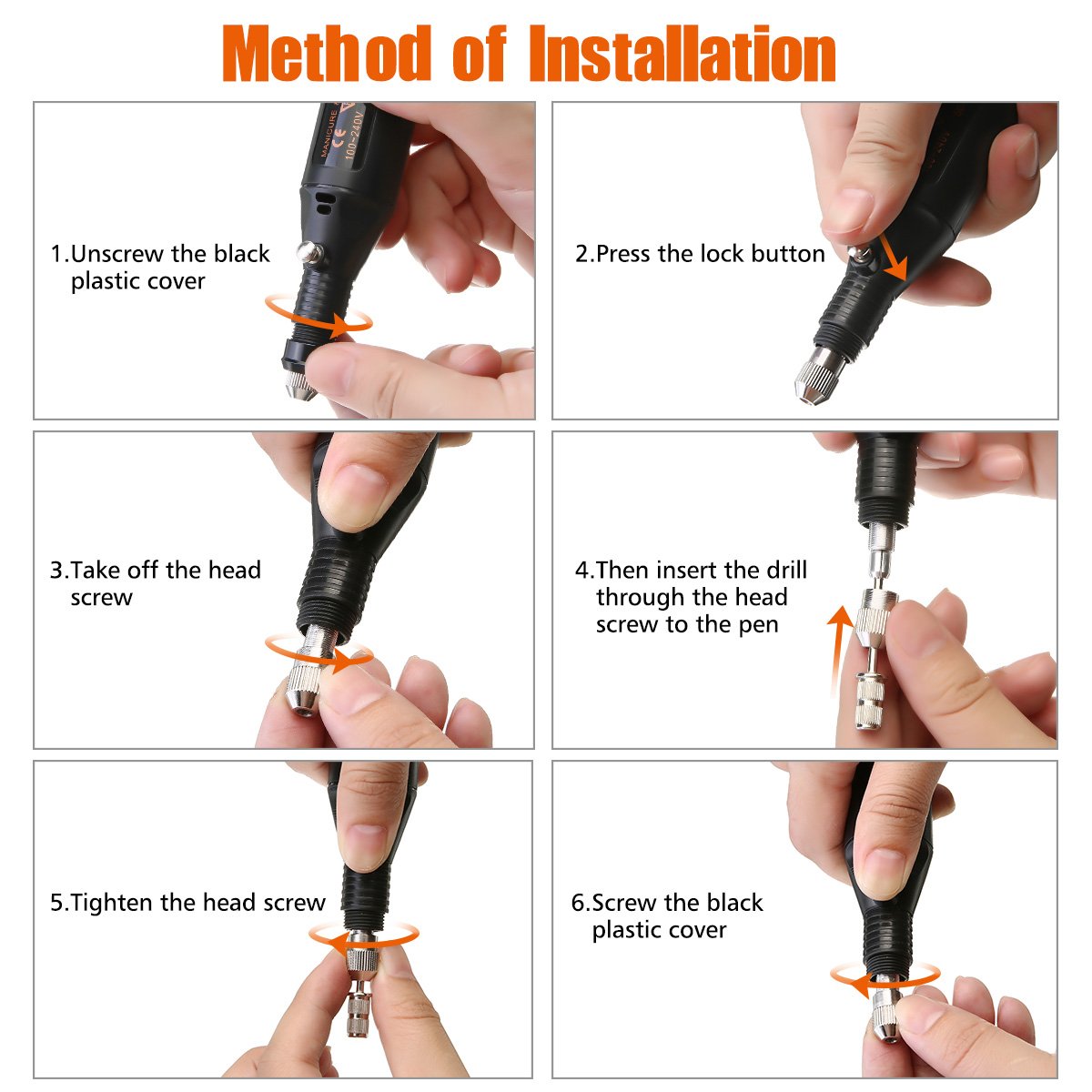 Method of Installation

MANICURE
CE
100~240V

1.Unscrew the black plastic cover

2.Press the lock button

3.Take off the head screw

4.Then insert the drill through the head screw to the pen

5.Tighten the head screw

6.Screw the black plastic cover