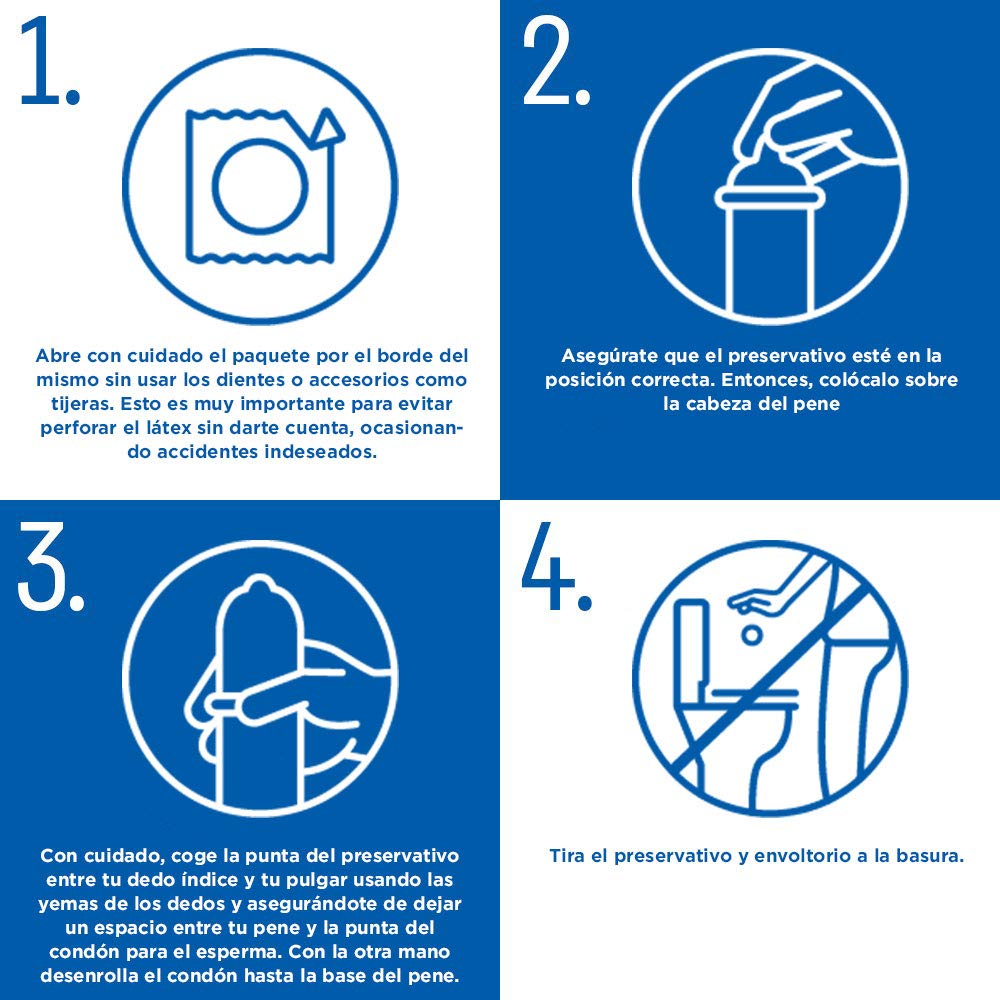 1.

Abre con cuidado el paquete por el borde del mismo sin usar los dientes o accesorios como tijeras. Esto es muy importante para evitar perforar el látex sin darte cuenta, ocasionando accidentes indeseados.

2.

Asegúrate que el preservativo esté en la posición correcta. Entonces, colócalo sobre la cabeza del pene

3.

Con cuidado, coge la punta del preservativo entre tu dedo índice y tu pulgar usando las yemas de los dedos y asegurándote de dejar un espacio entre tu pene y la punta del condón para el esperma. Con la otra mano desenrolla el condón hasta la base del pene.

4.

Tira el preservativo y envoltorio a la basura.