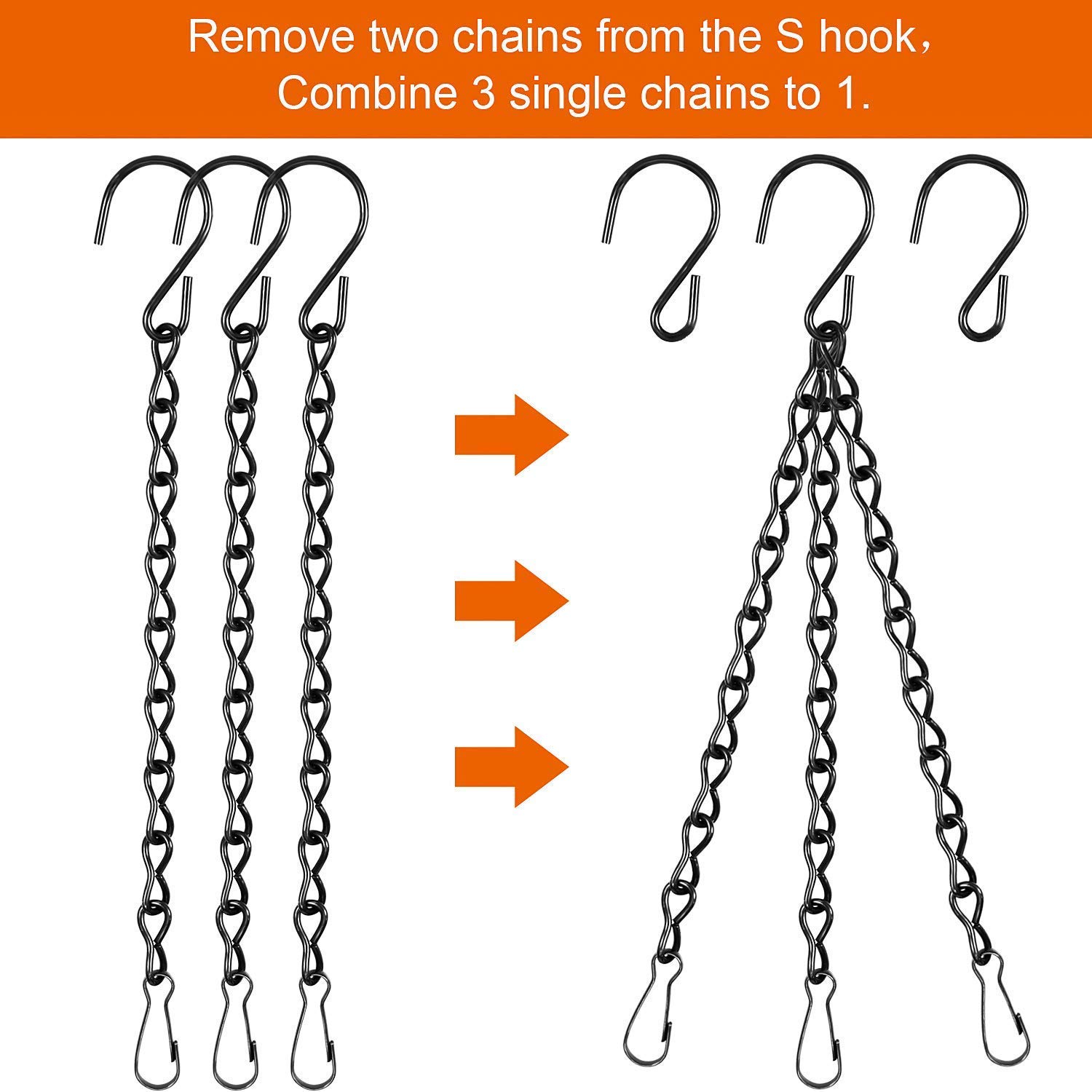 Remove two chains from the S hook，
Combine 3 single chains to 1.