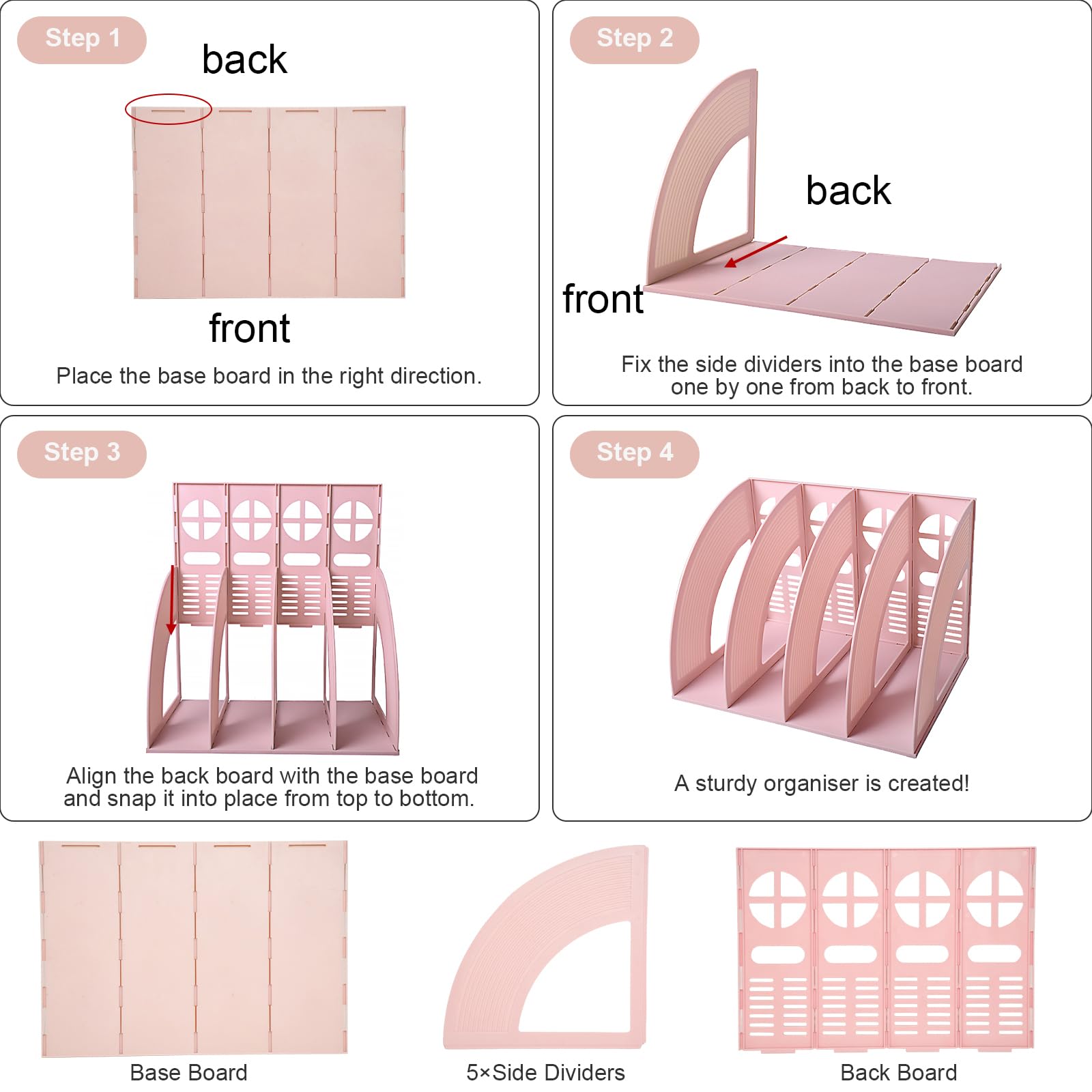 Step 1

back

front

Place the base board in the right direction.

Step 2

back

front

Fix the side dividers into the base board one by one from back to front.

Step 3

Align the back board with the base board and snap it into place from top to bottom.

Step 4

A sturdy organiser is created!

Base Board

5×Side Dividers

Back Board