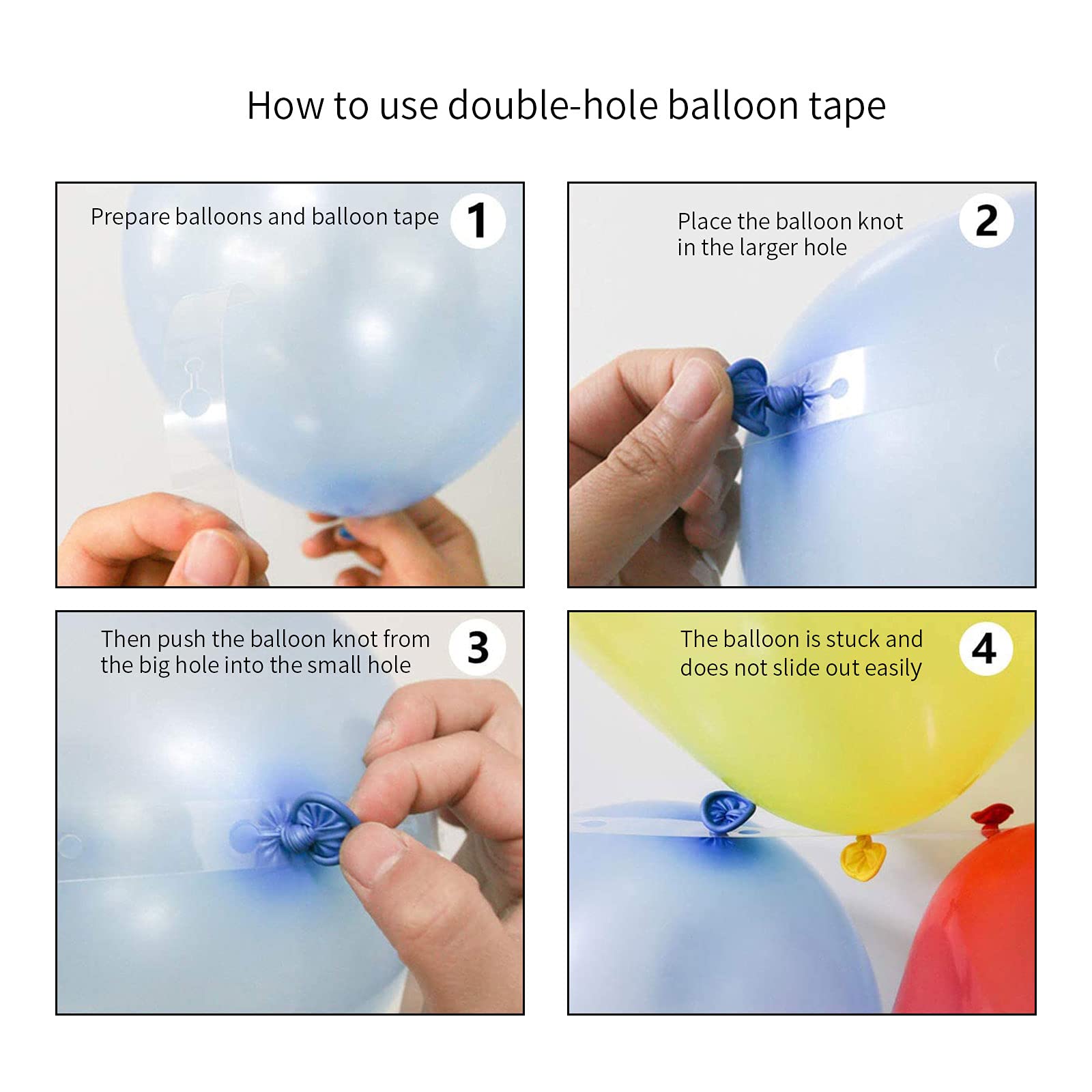 How to use double-hole balloon tape

Prepare balloons and balloon tape 1

Place the balloon knot in the larger hole 2

Then push the balloon knot from the big hole into the small hole 3

The balloon is stuck and does not slide out easily 4