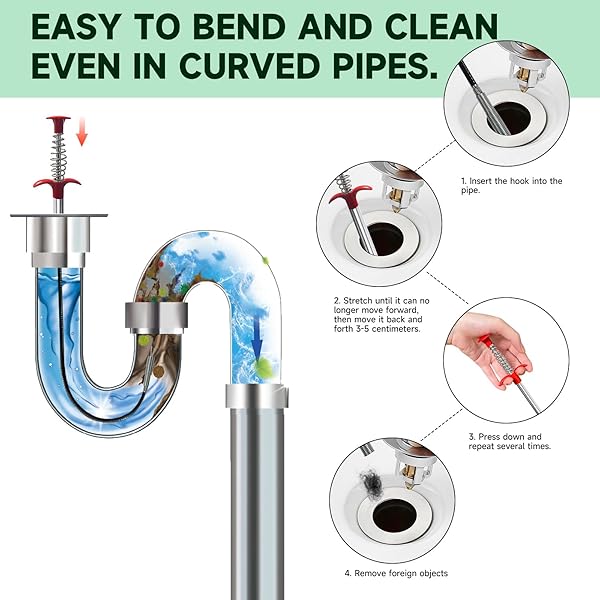 EASY TO BEND AND CLEAN EVEN IN CURVED PIPES.

1. Insert the hook into the pipe.

2. Stretch until it can no longer move forward, then move it back and forth 3-5 centimeters.

3. Press down and repeat several times.

4. Remove foreign objects