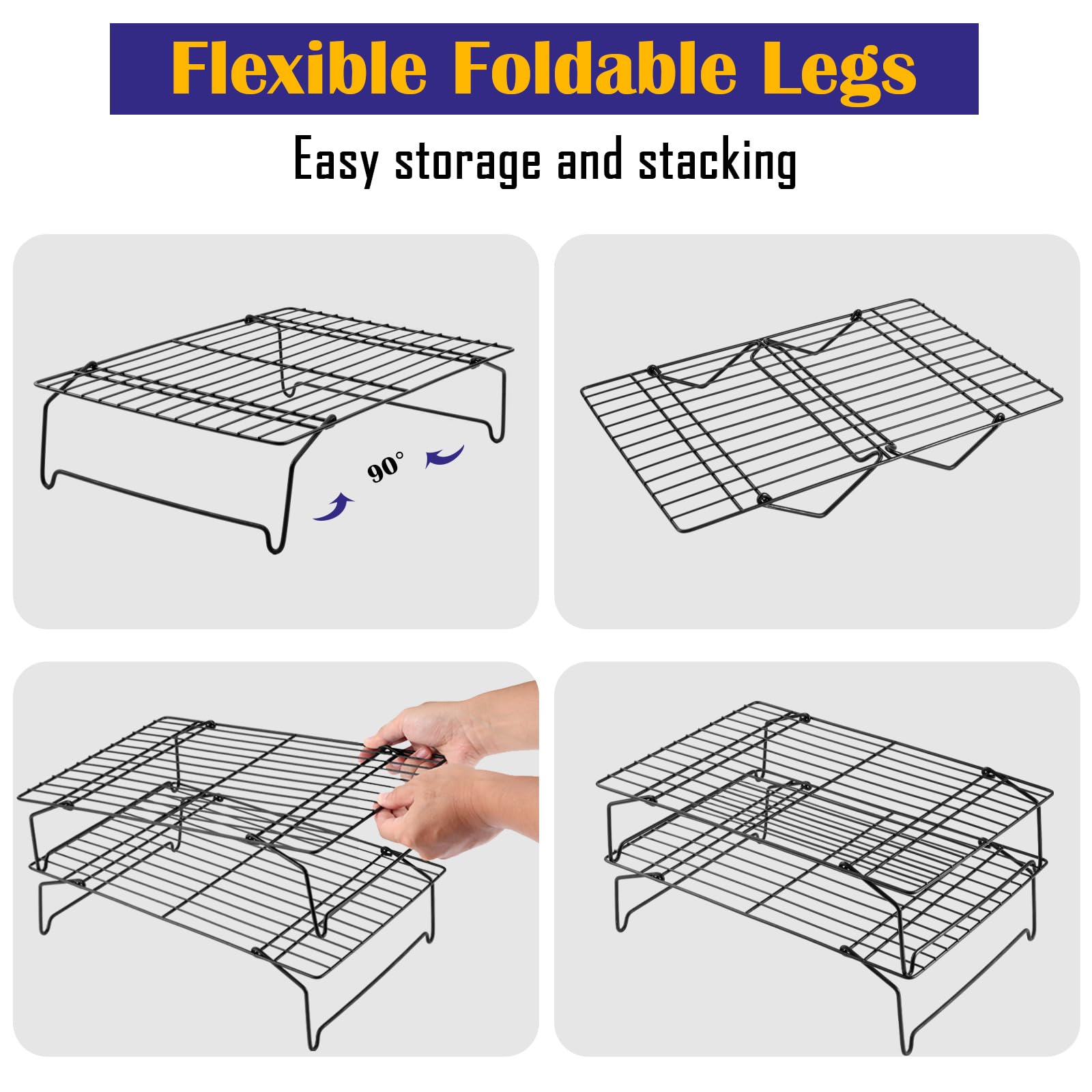 Flexible Foldable Legs

Easy storage and stacking

90°