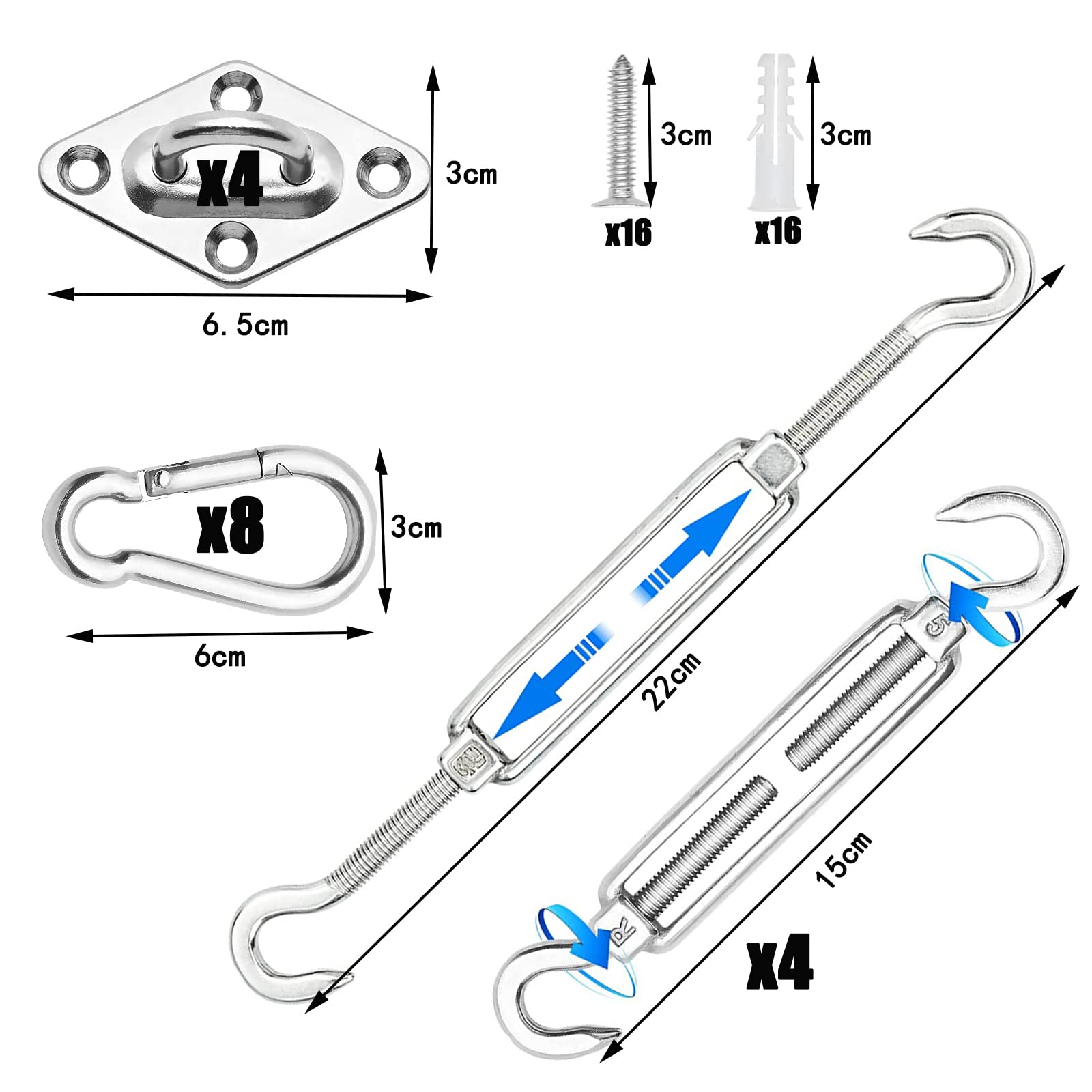 x4
3cm
6. 5cm
3cm
x16
3cm
x16
x8
3cm
6cm
22cm
5
15cm
x4