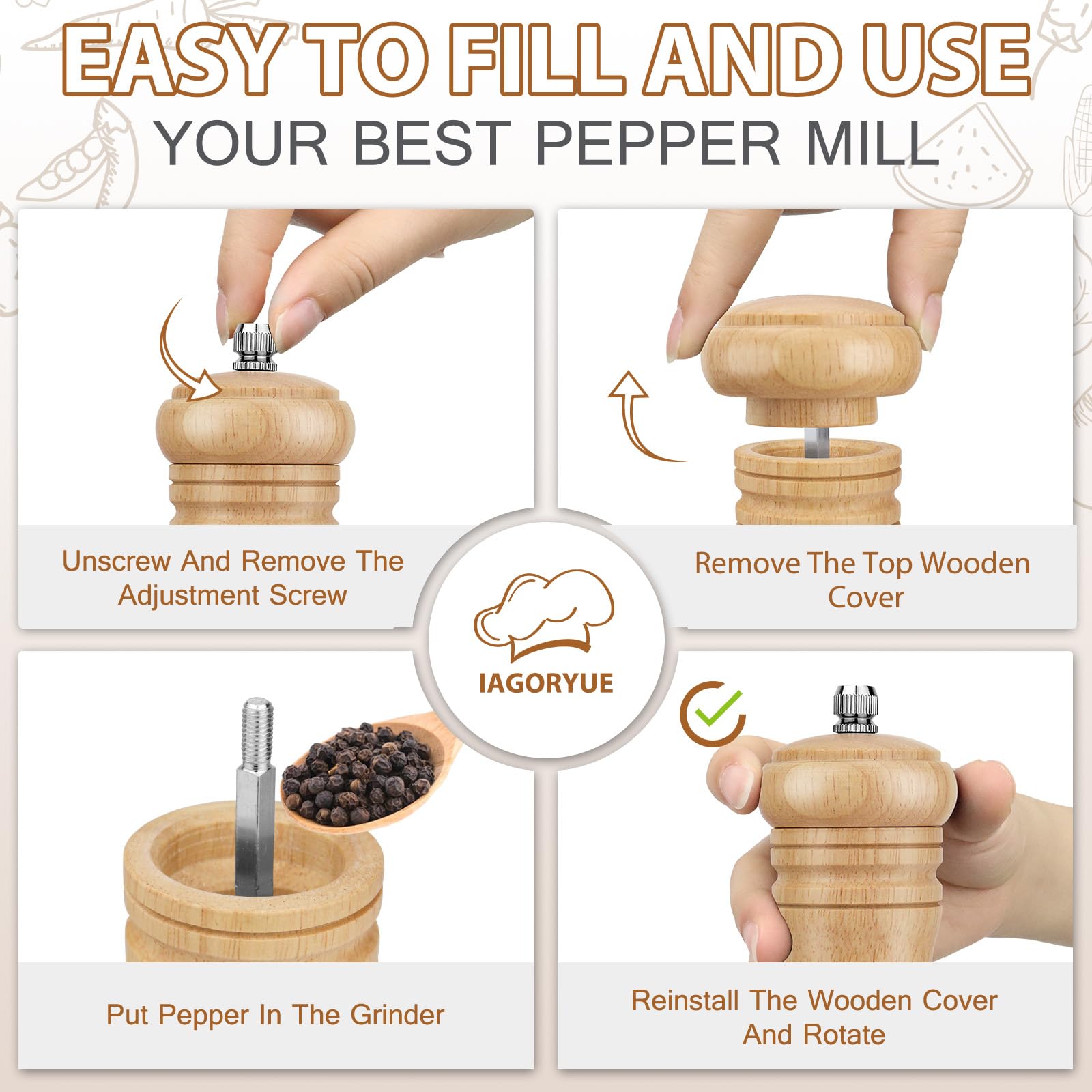 EASY TO FILL AND USE
YOUR BEST PEPPER MILL

Unscrew And Remove The Adjustment Screw

Remove The Top Wooden Cover

IAGORYUE

Put Pepper In The Grinder

Reinstall The Wooden Cover And Rotate