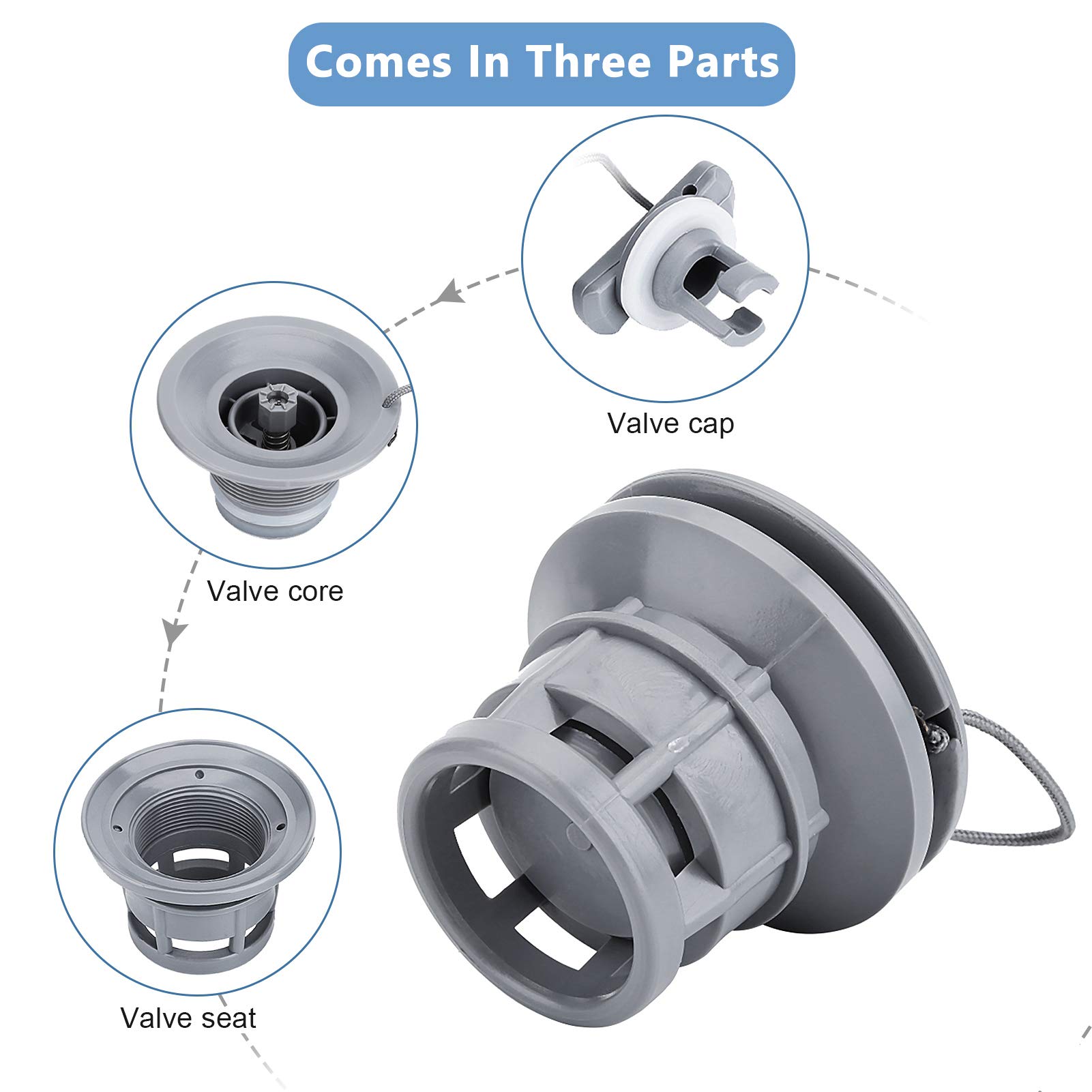 Comes In Three Parts

Valve cap

Valve core

Valve seat