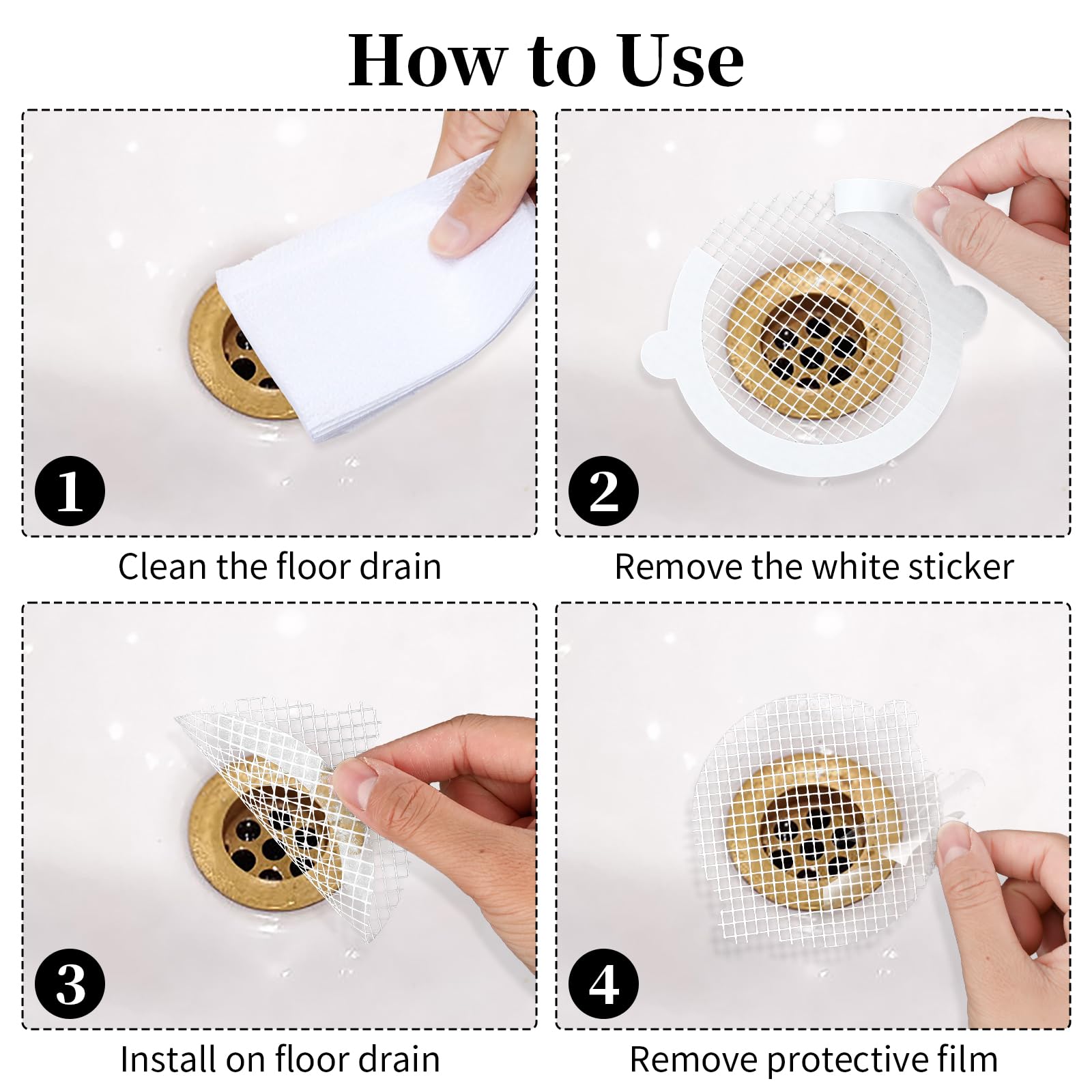 How to Use

1

Clean the floor drain

2

Remove the white sticker

3

Install on floor drain

4

Remove protective film