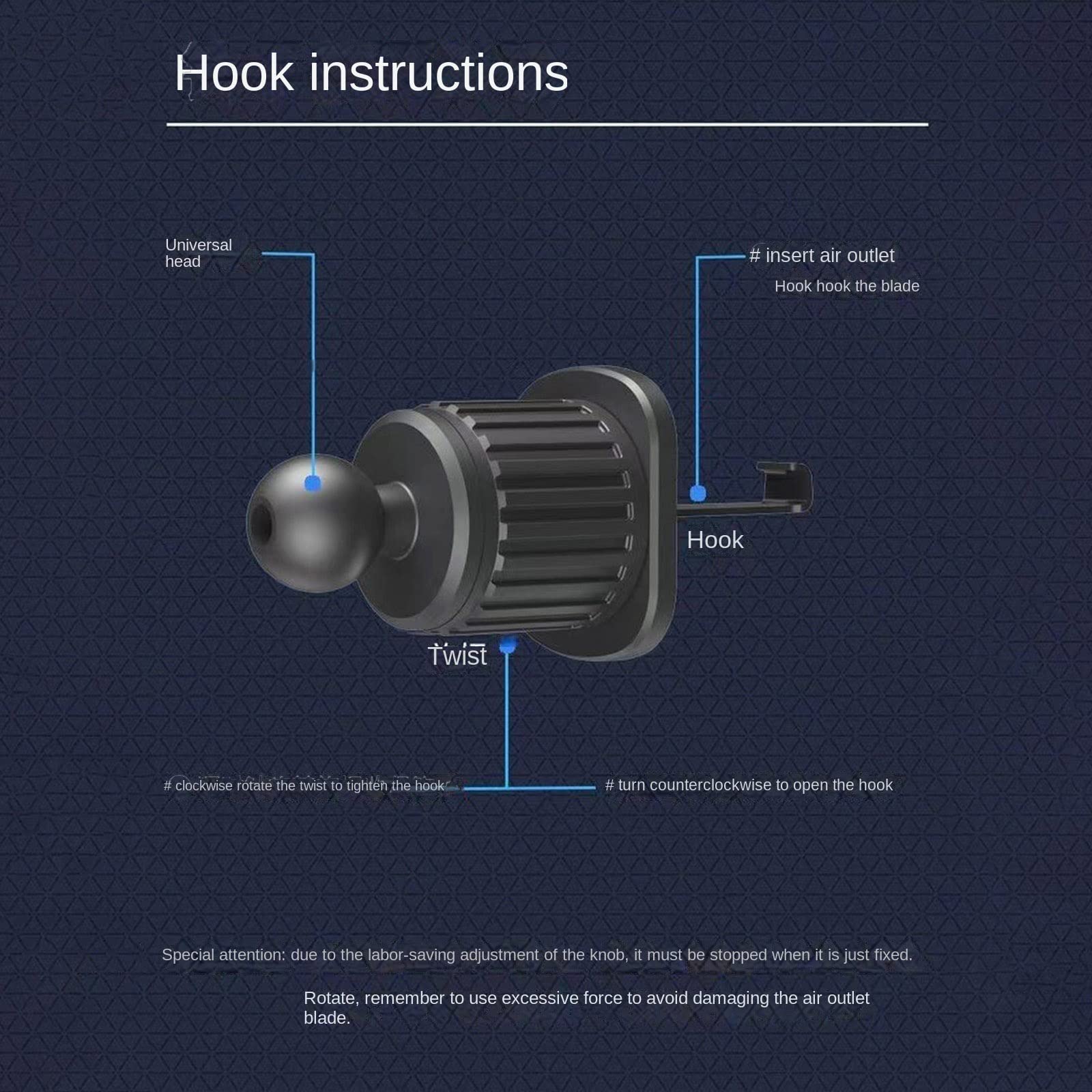 Hook instructions

Universal head

# insert air outlet

Hook hook the blade

Hook

Twist

# clockwise rotate the twist to tighten the hook

# turn counterclockwise to open the hook

Special attention: due to the labor-saving adjustment of the knob, it must be stopped when it is just fixed.

Rotate, remember to use excessive force to avoid damaging the air outlet blade.