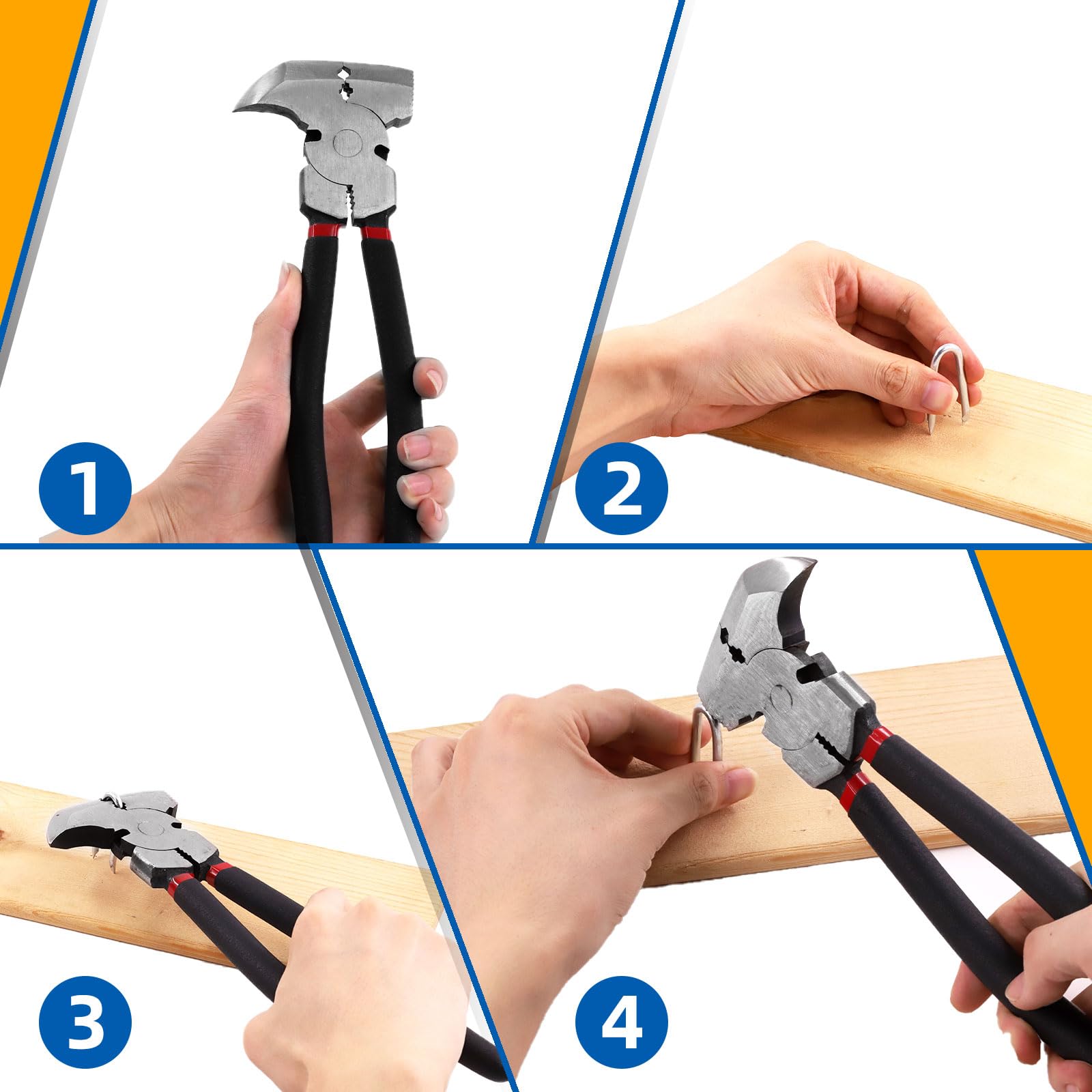 1

2

3

4