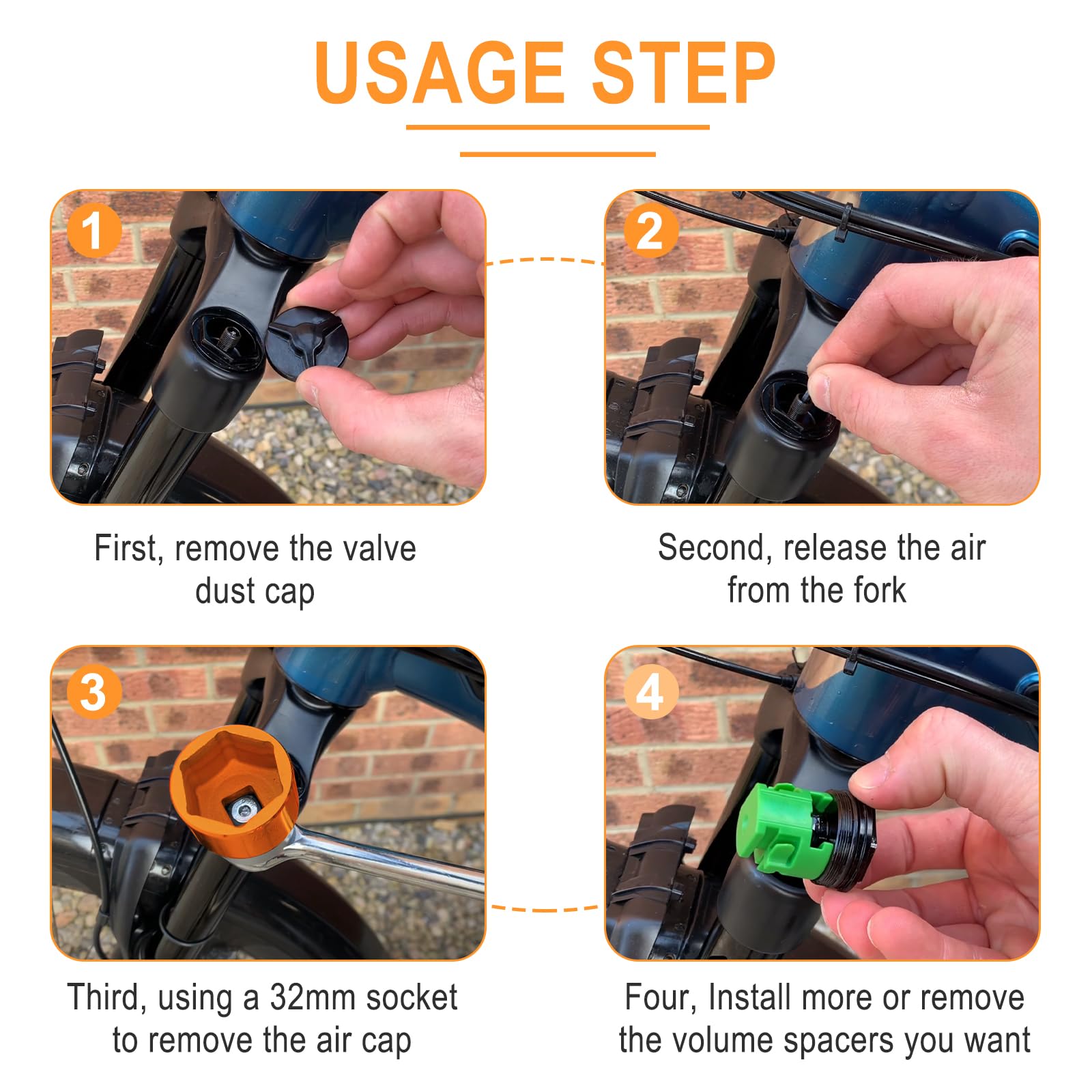 USAGE STEP

1

First, remove the valve dust cap

2

Second, release the air from the fork

3

Third, using a 32mm socket to remove the air cap

4

Four, Install more or remove the volume spacers you want