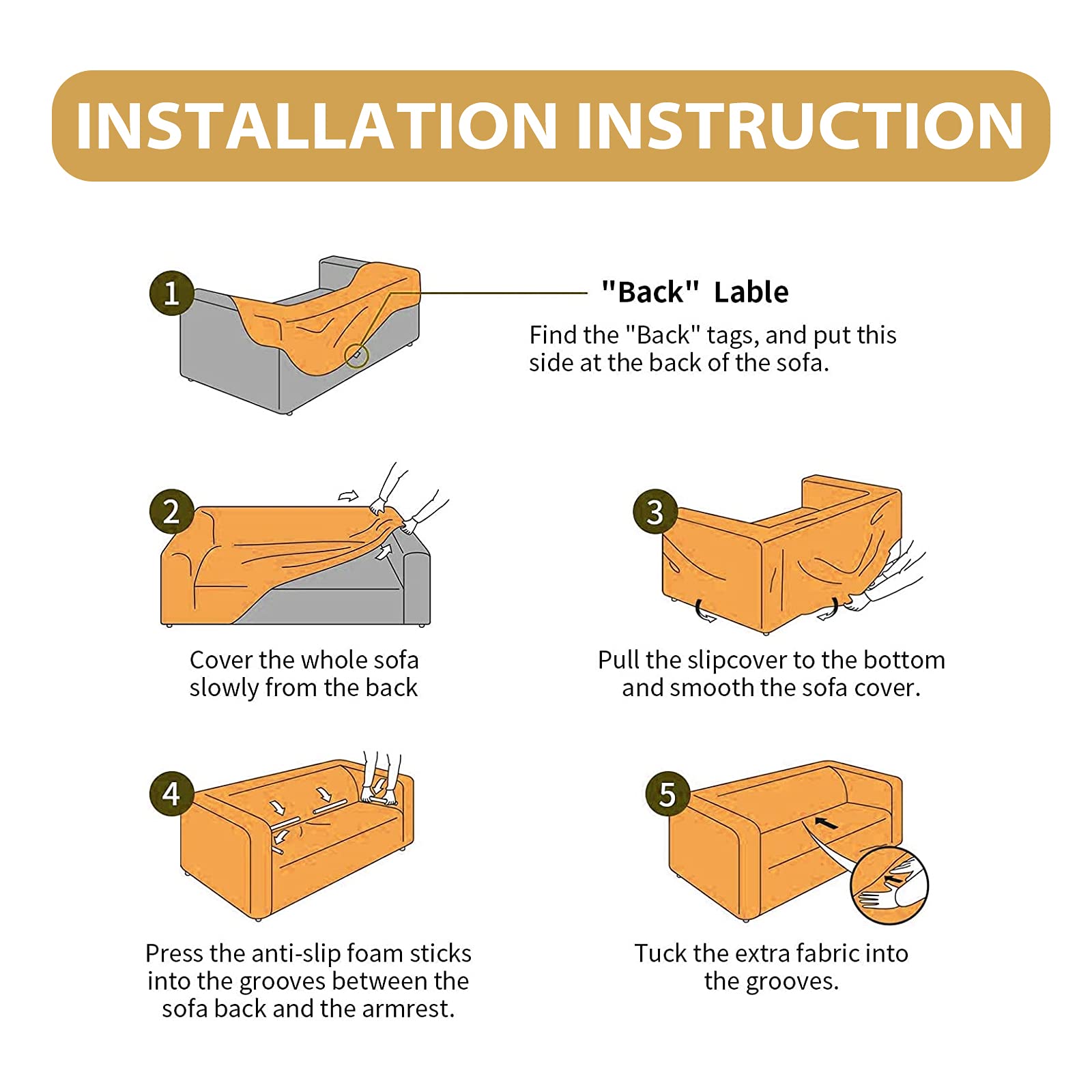 INSTALLATION INSTRUCTION

1

"Back" Lable

Find the "Back" tags, and put this side at the back of the sofa.

2

Cover the whole sofa slowly from the back

3

Pull the slipcover to the bottom and smooth the sofa cover.

4

Press the anti-slip foam sticks into the grooves between the sofa back and the armrest.

5

Tuck the extra fabric into the grooves.