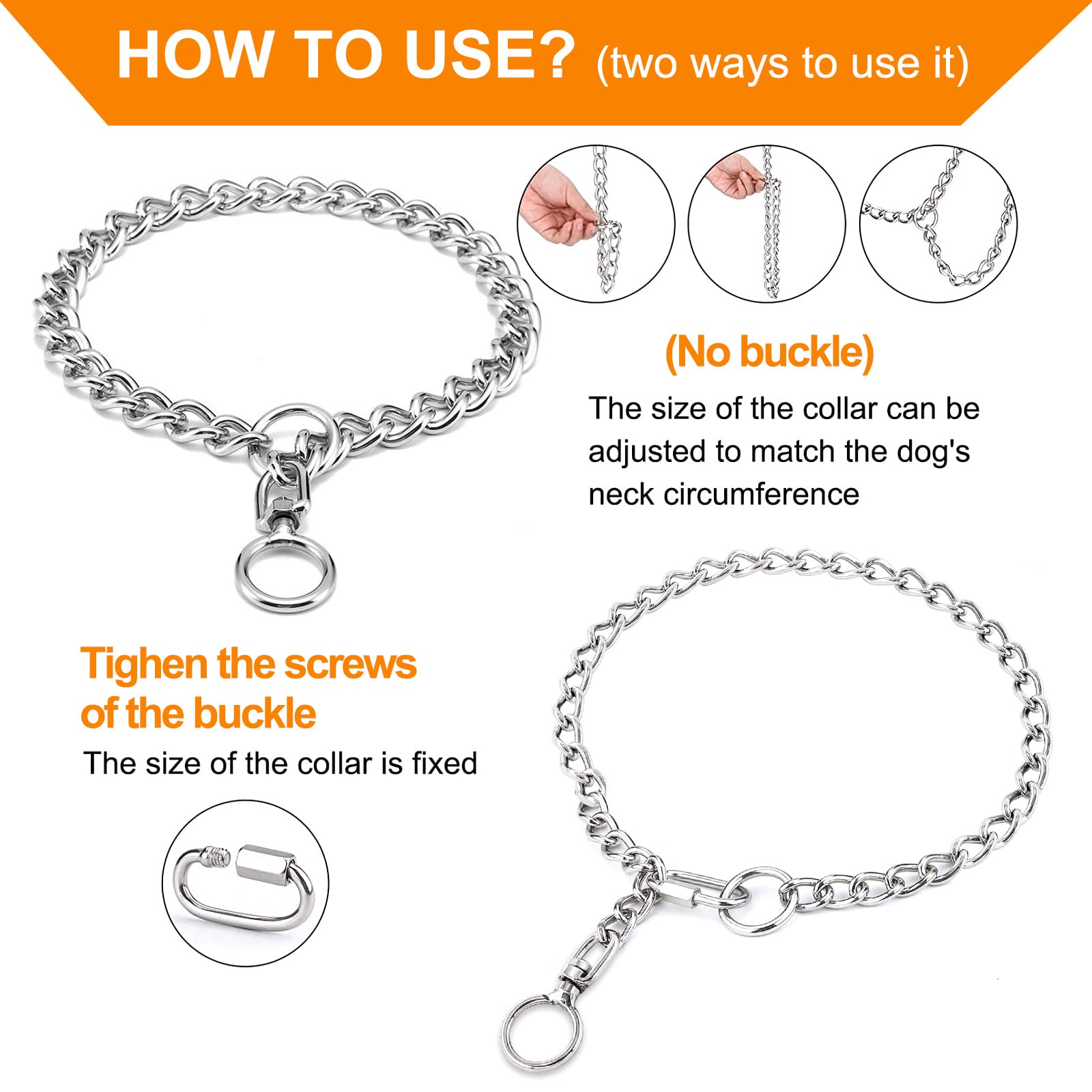 HOW TO USE? (two ways to use it)

(No buckle)

The size of the collar can be adjusted to match the dog's neck circumference

Tighen the screws of the buckle

The size of the collar is fixed