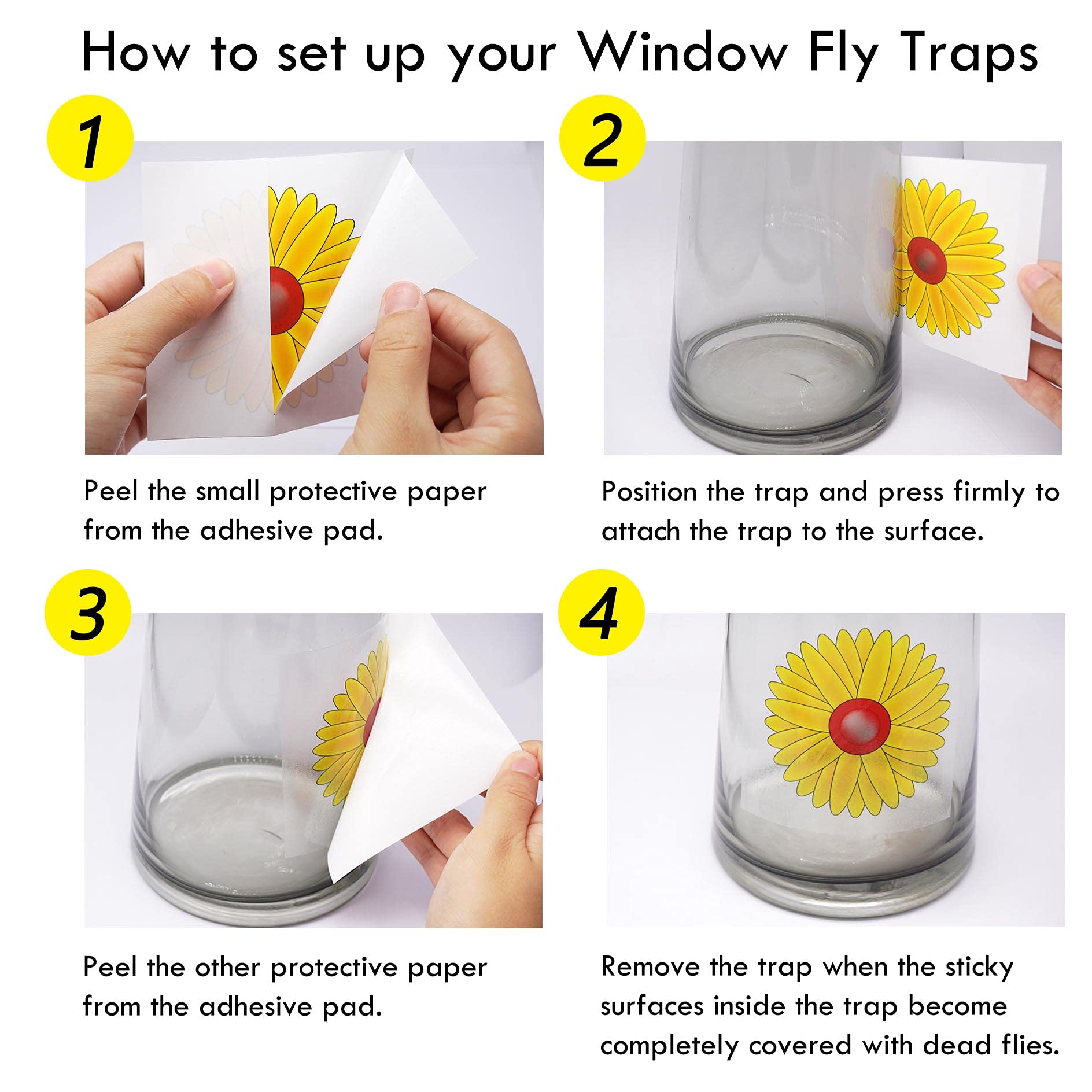 How to set up your Window Fly Traps

1

Peel the small protective paper from the adhesive pad.

2

Position the trap and press firmly to attach the trap to the surface.

3

Peel the other protective paper from the adhesive pad.

4

Remove the trap when the sticky surfaces inside the trap become completely covered with dead flies.