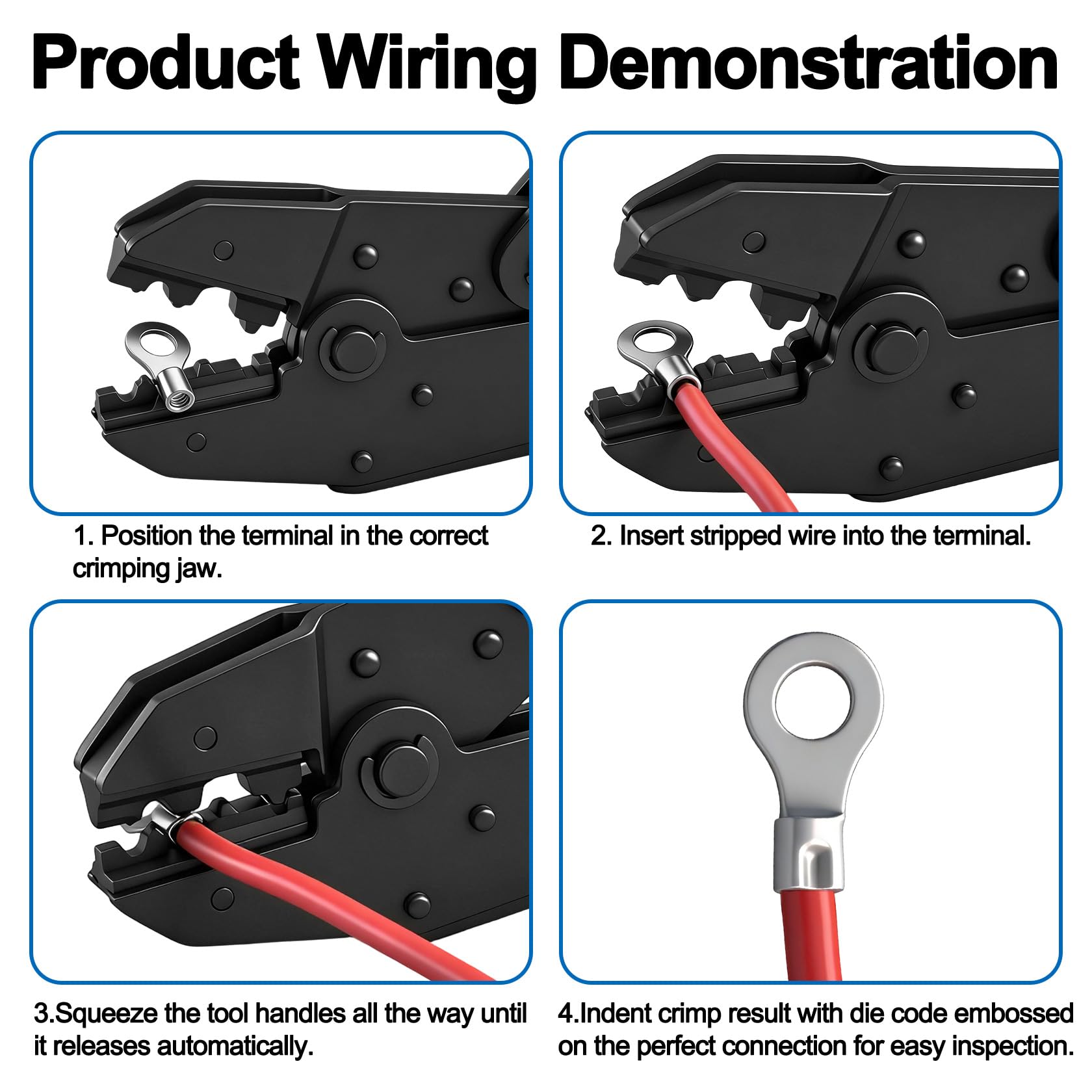 Product Wiring Demonstration

1. Position the terminal in the correct crimping jaw.

2. Insert stripped wire into the terminal.

3.Squeeze the tool handles all the way until it releases automatically.

4.Indent crimp result with die code embossed on the perfect connection for easy inspection.