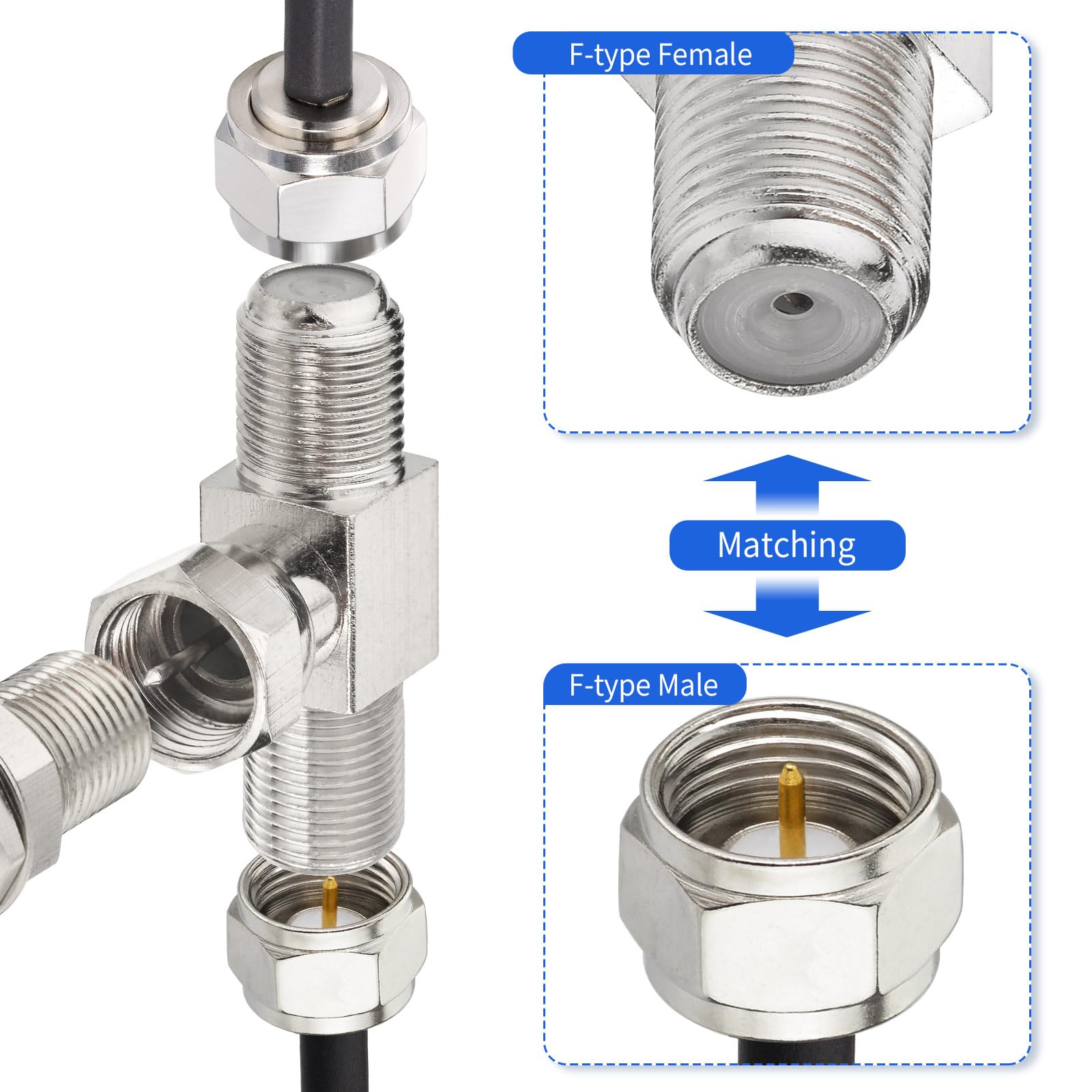 F-type Female

Matching

F-type Male