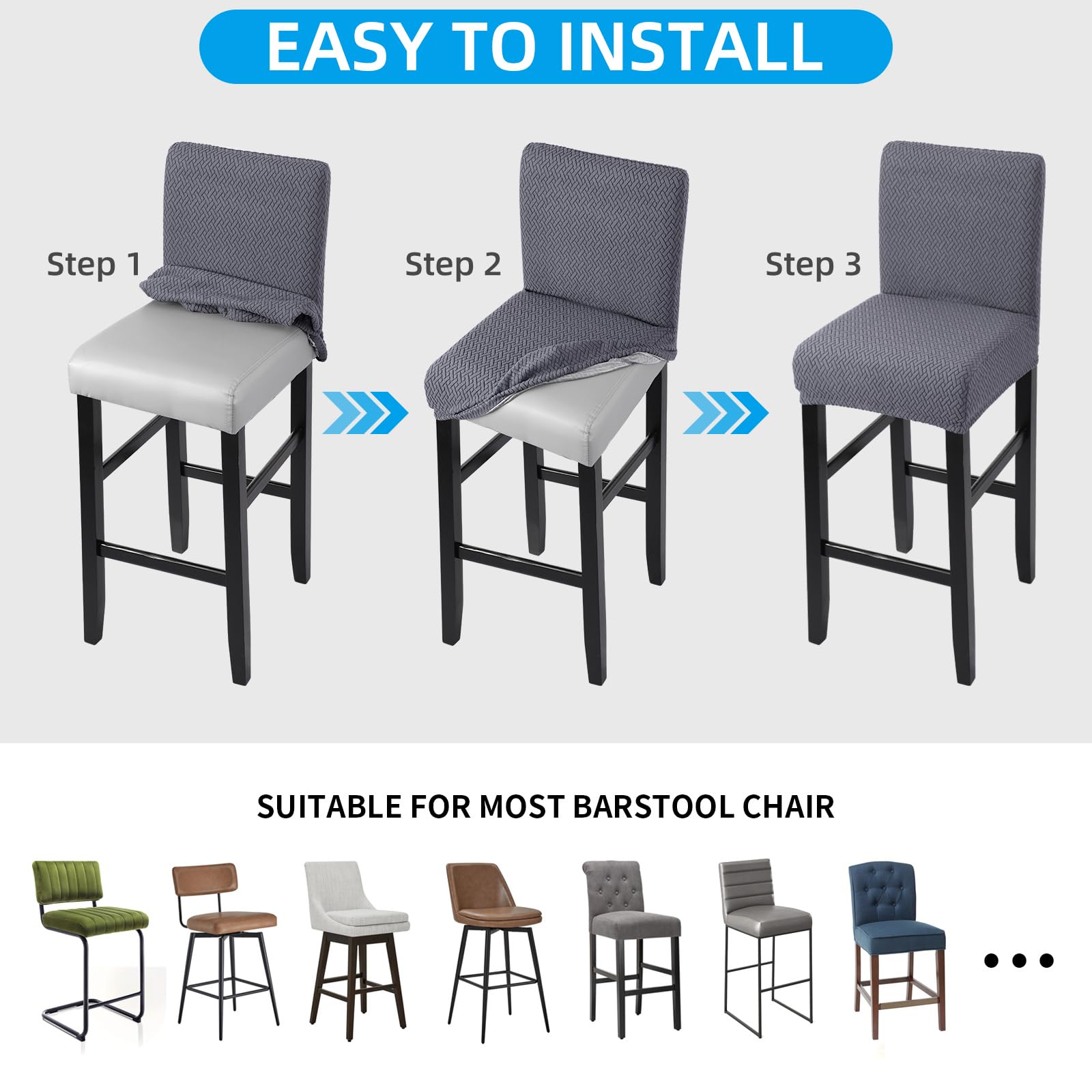 EASY TO INSTALL

Step 1

Step 2

Step 3

SUITABLE FOR MOST BARSTOOL CHAIR

...