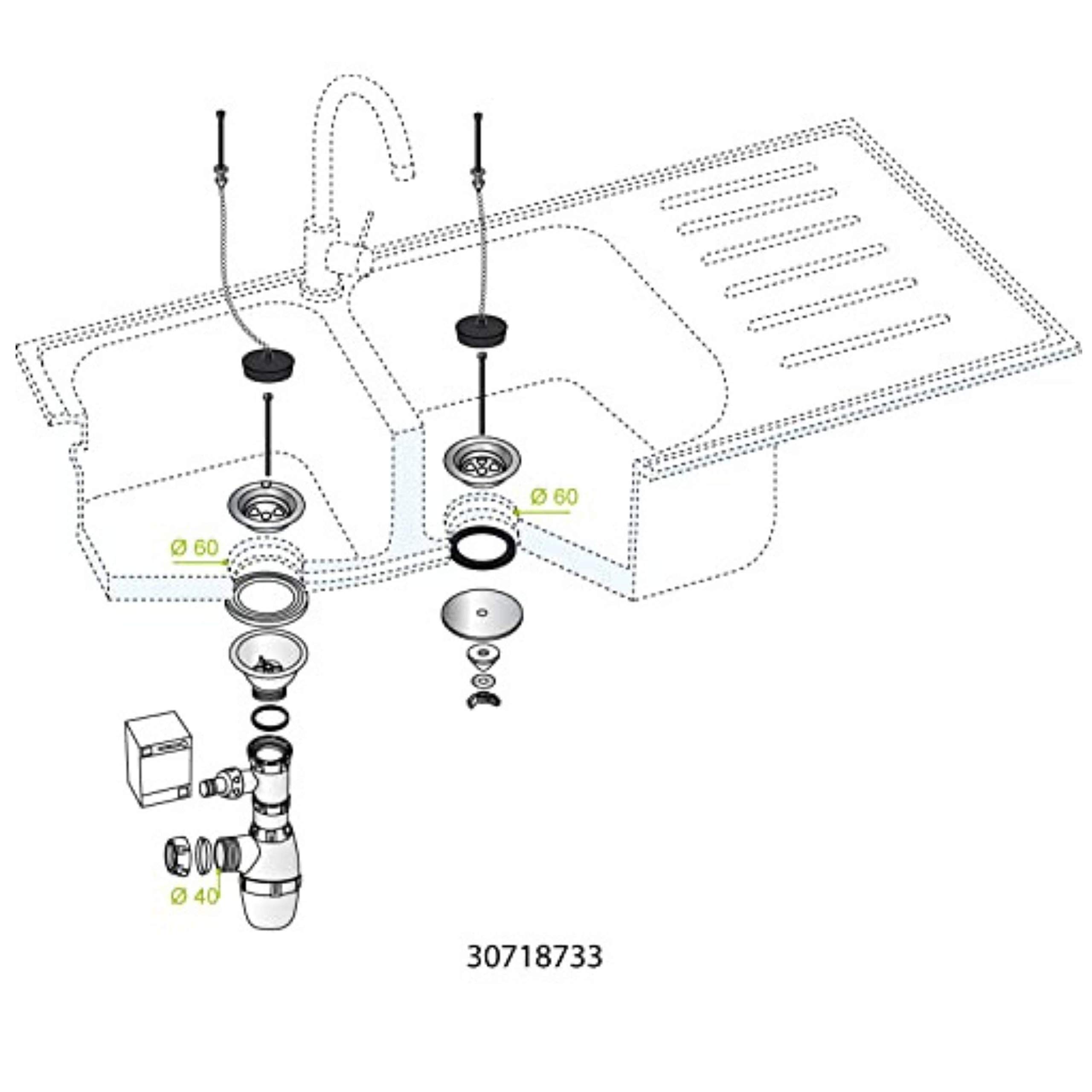 Ø 60

Ø 60

Ø 40

30718733