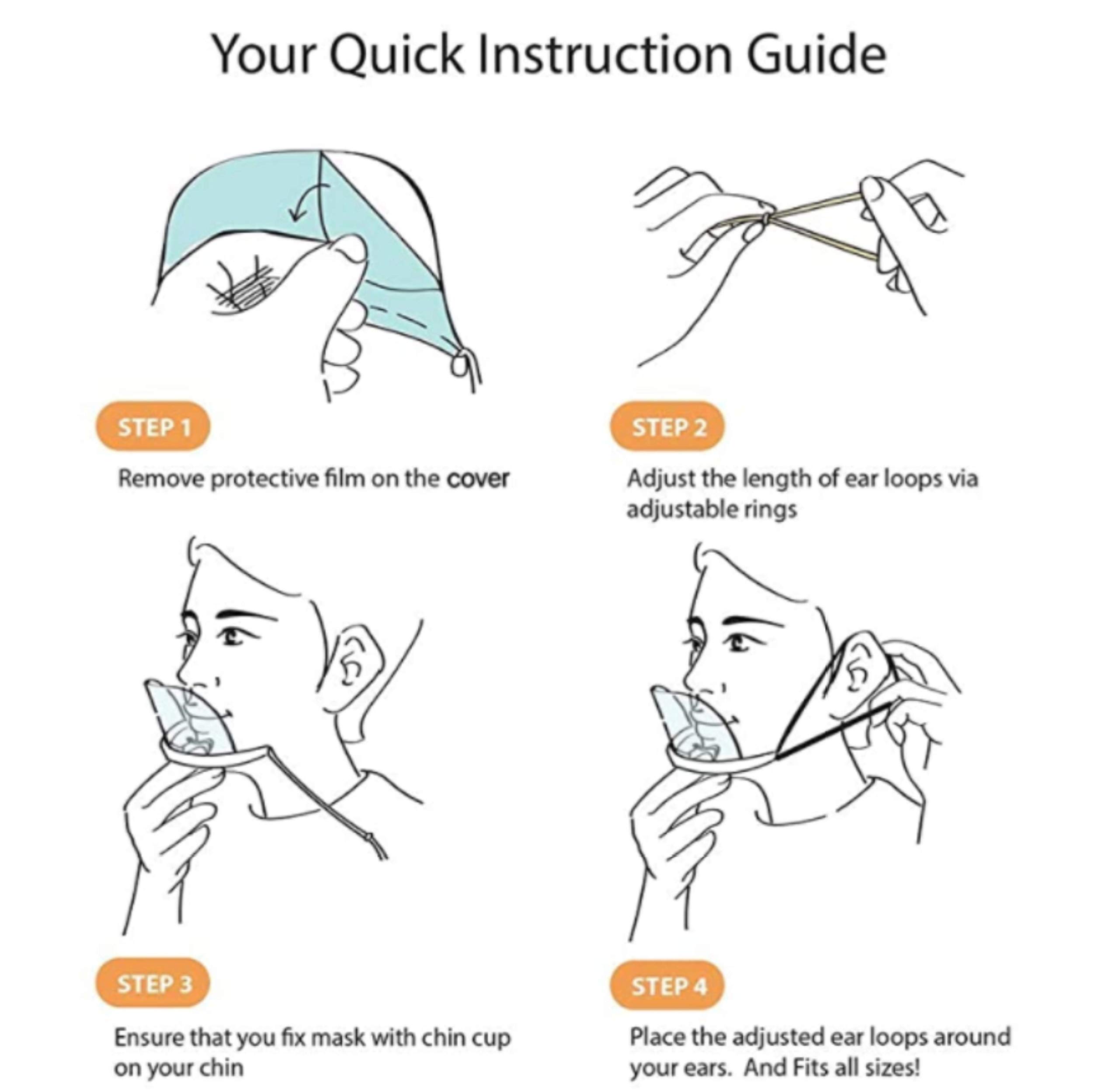 Your Quick Instruction Guide

STEP 1

Remove protective film on the cover

STEP 2

Adjust the length of ear loops via adjustable rings

STEP 3

Ensure that you fix mask with chin cup on your chin

STEP 4

Place the adjusted ear loops around your ears. And Fits all sizes!