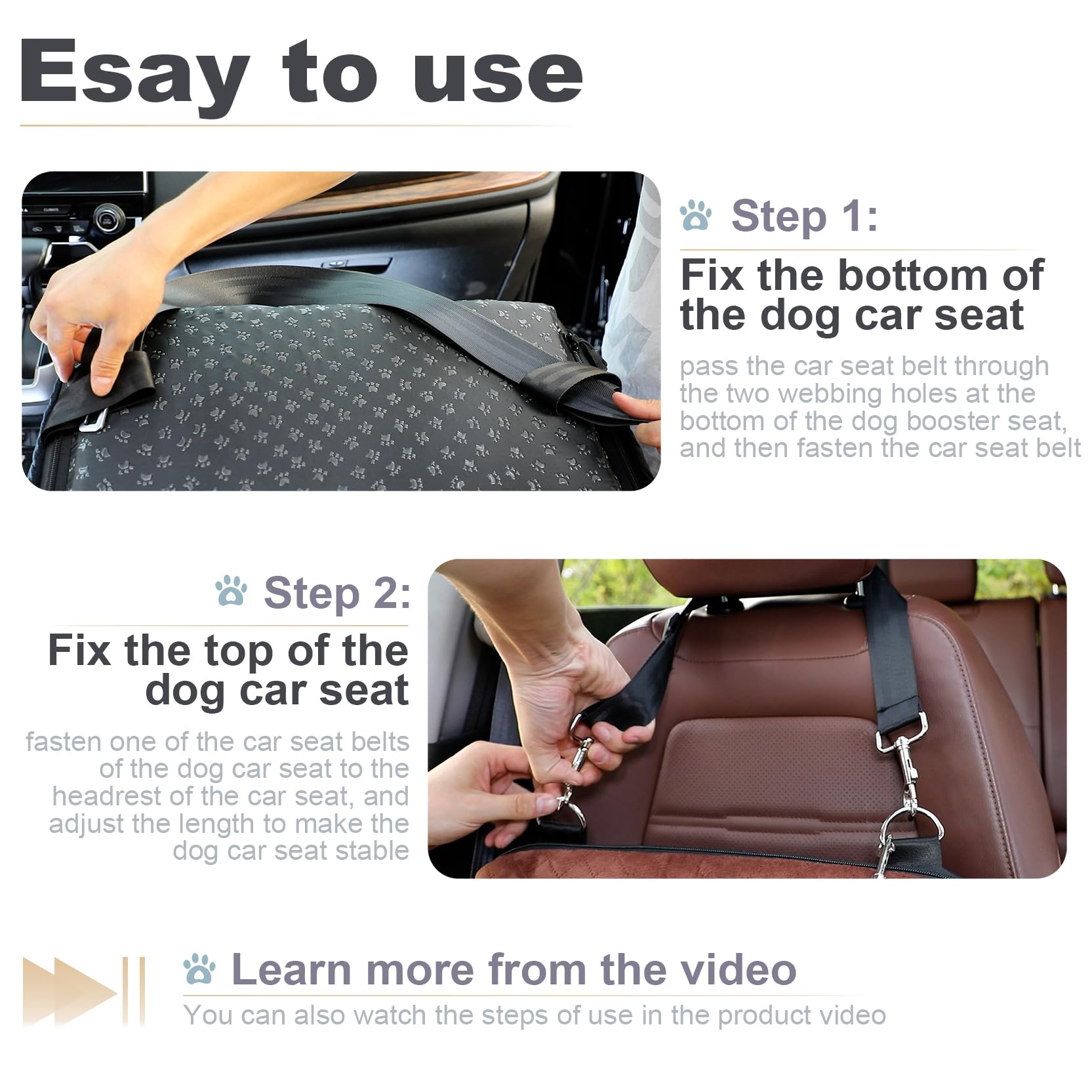 Esay to use

Step 1:

Fix the bottom of the dog car seat

pass the car seat belt through the two webbing holes at the bottom of the dog booster seat, and then fasten the car seat belt

Step 2:

Fix the top of the dog car seat

fasten one of the car seat belts of the dog car seat to the headrest of the car seat, and adjust the length to make the dog car seat stable

Learn more from the video

You can also watch the steps of use in the product video