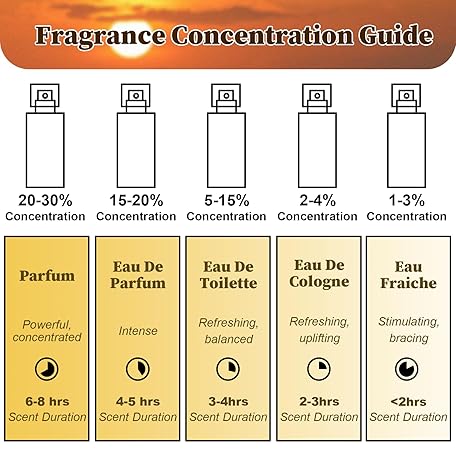 Fragrance Concentration Guide

20-30%
Concentration

15-20%
Concentration

5-15%
Concentration

2-4%
Concentration

1-3%
Concentration

Parfum

Powerful, concentrated

6-8 hrs
Scent Duration

Eau De Parfum

Intense

4-5 hrs
Scent Duration

Eau De Toilette

Refreshing, balanced

3-4hrs
Scent Duration

Eau De Cologne

Refreshing, uplifting

2-3hrs
Scent Duration

Eau Fraiche

Stimulating, bracing

<2hrs
Scent Duration