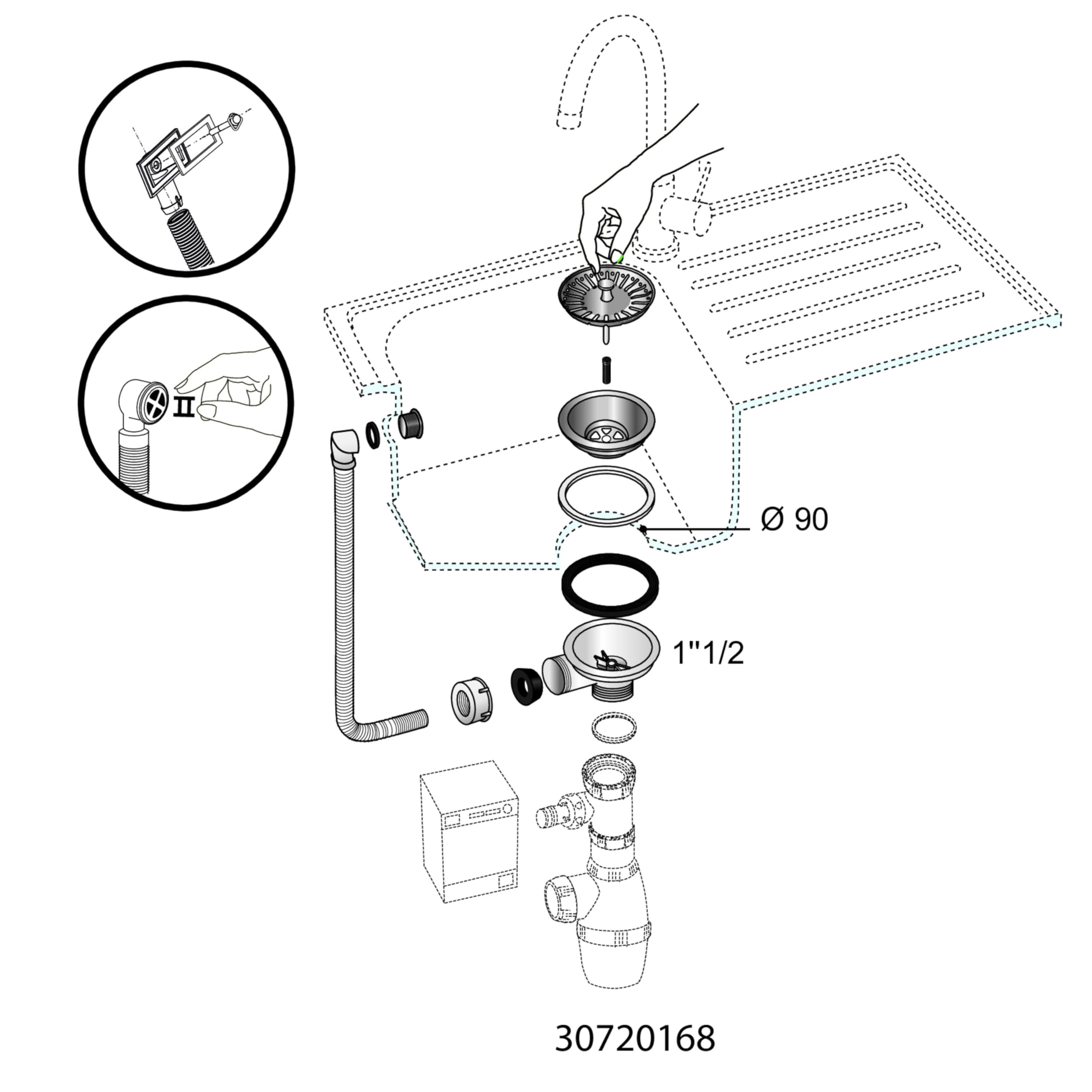 Ø 90

1"1/2

30720168