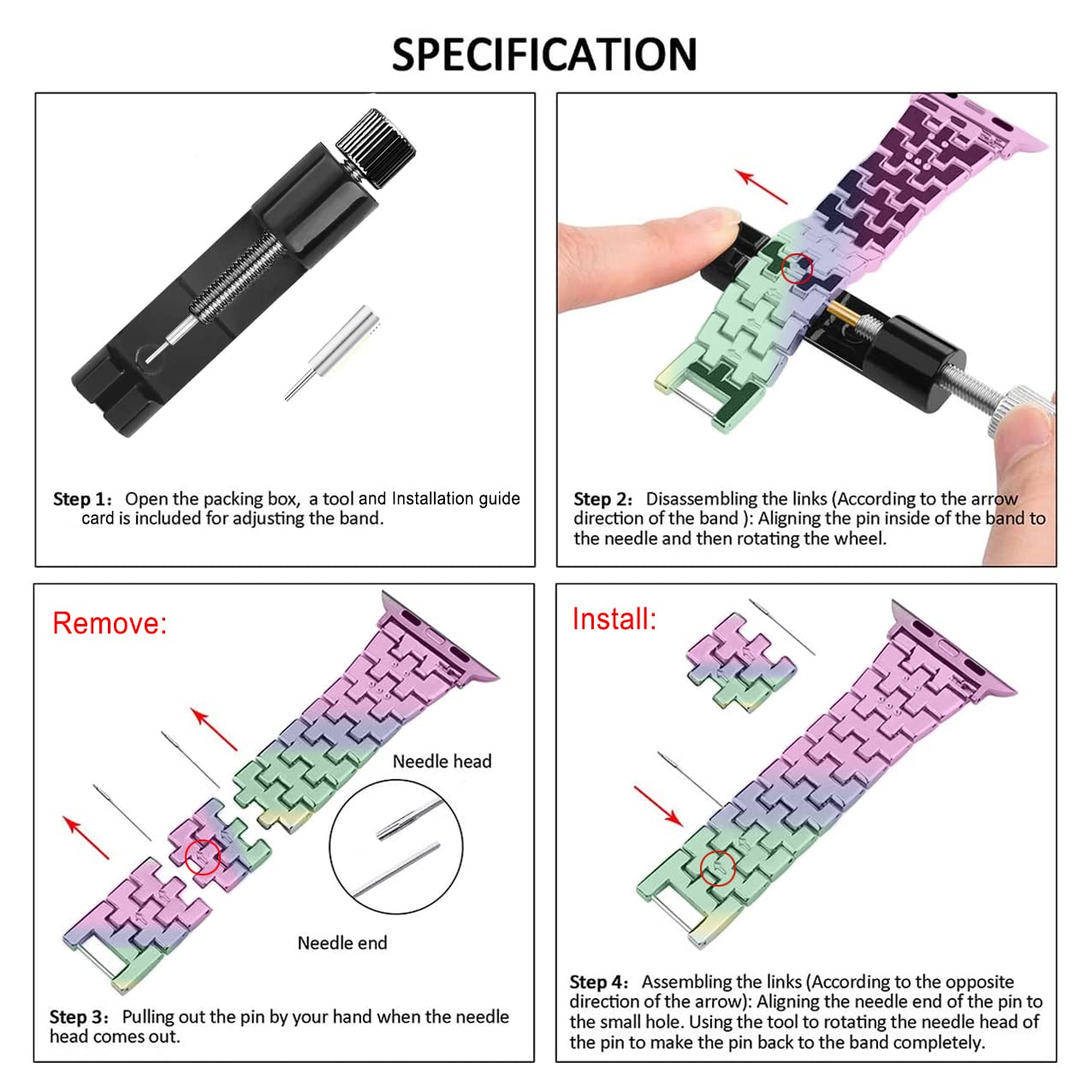 SPECIFICATION

Step 1: Open the packing box, a tool and Installation guide card is included for adjusting the band.

Step 2: Disassembling the links (According to the arrow direction of the band ): Aligning the pin inside of the band to the needle and then rotating the wheel.

Remove:

Needle head

Needle end

Step 3: Pulling out the pin by your hand when the needle head comes out.

Install:

Step 4: Assembling the links (According to the opposite direction of the arrow): Aligning the needle end of the pin to the small hole. Using the tool to rotating the needle head of the pin to make the pin back to the band completely.