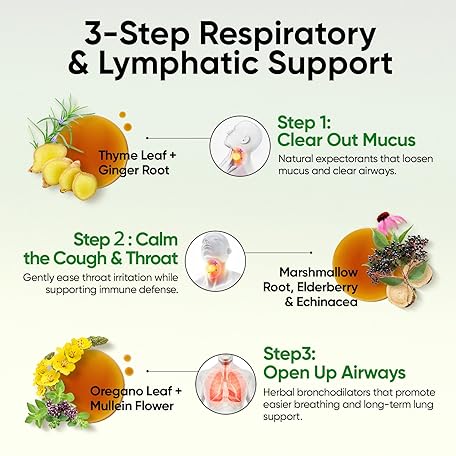 3-Step Respiratory & Lymphatic Support

Thyme Leaf + Ginger Root

Step 1: Clear Out Mucus

Natural expectorants that loosen mucus and clear airways.

Step 2 : Calm the Cough & Throat

Gently ease throat irritation while supporting immune defense.

Marshmallow Root, Elderberry & Echinacea

Oregano Leaf + Mullein Flower

Step3: Open Up Airways

Herbal bronchodilators that promote easier breathing and long-term lung support.