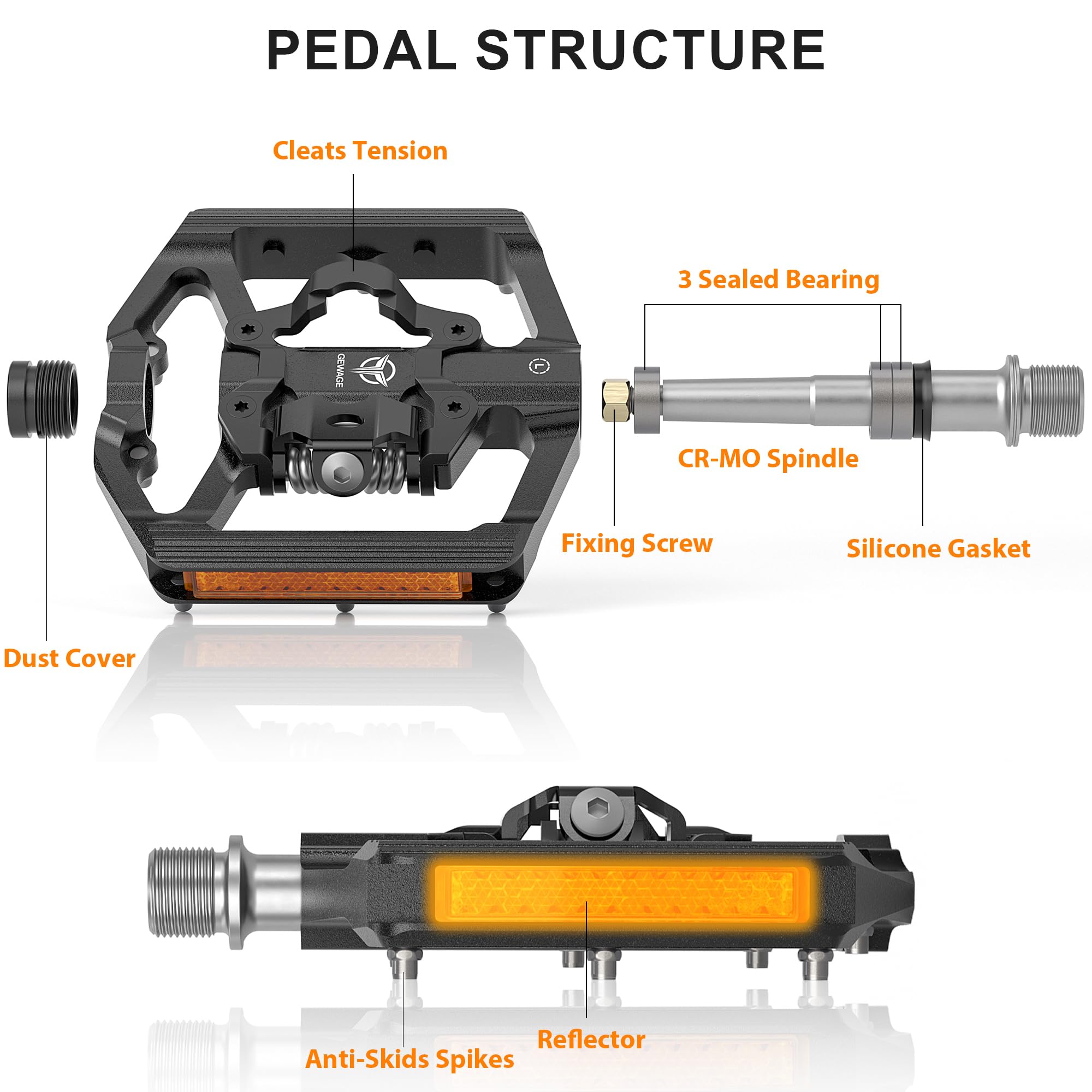 PEDAL STRUCTURE

Cleats Tension

3 Sealed Bearing

GEWAGE

L

CR-MO Spindle

Fixing Screw

Silicone Gasket

Dust Cover

Reflector

Anti-Skids Spikes