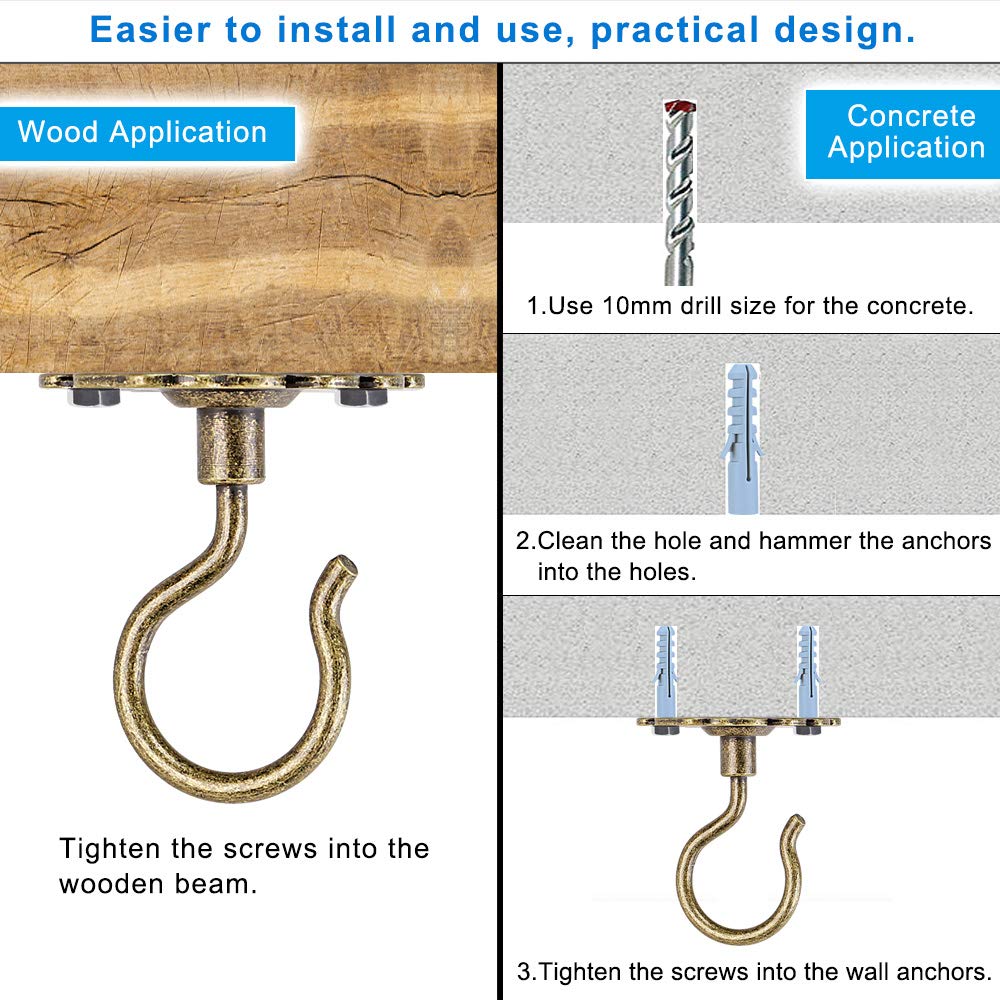 Easier to install and use, practical design.

Wood Application

Tighten the screws into the wooden beam.

Concrete Application

1.Use 10mm drill size for the concrete.

2.Clean the hole and hammer the anchors into the holes.

3.Tighten the screws into the wall anchors.