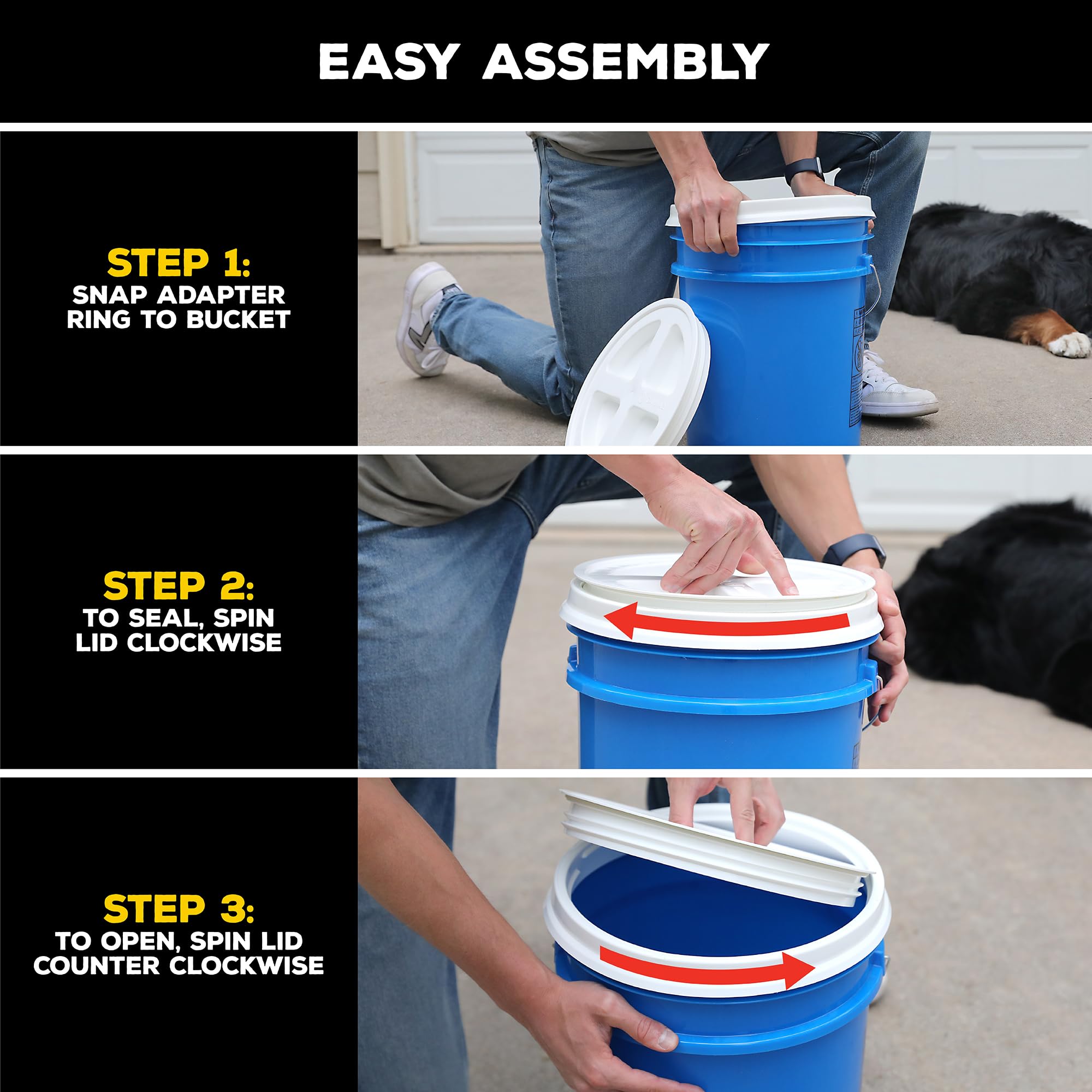 EASY ASSEMBLY

STEP 1:
SNAP ADAPTER RING TO BUCKET

STEP 2:
TO SEAL, SPIN LID CLOCKWISE

STEP 3:
TO OPEN, SPIN LID COUNTER CLOCKWISE