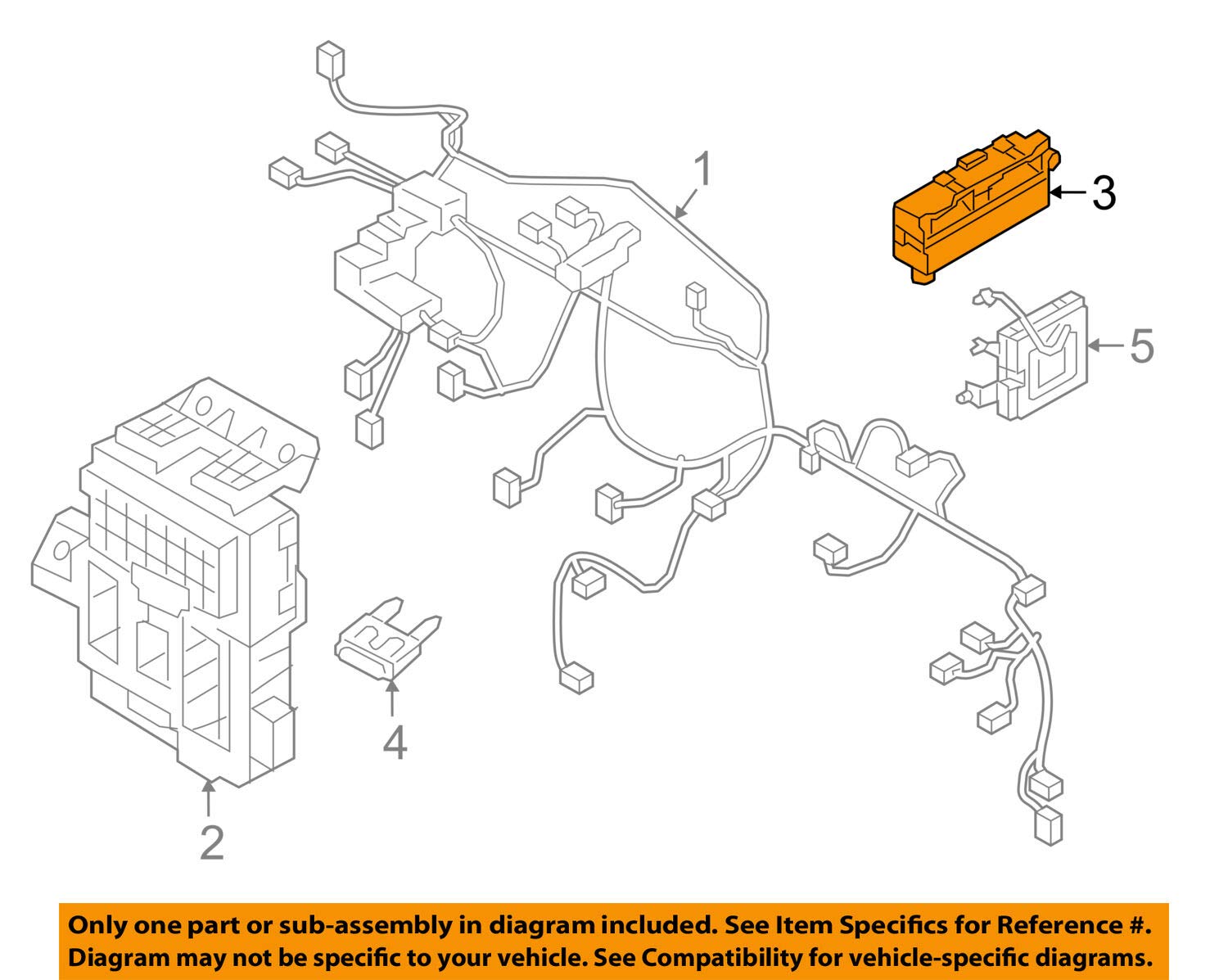 1

3

5

4

2

Only one part or sub-assembly in diagram included. See Item Specifics for Reference #. Diagram may not be specific to your vehicle. See Compatibility for vehicle-specific diagrams.