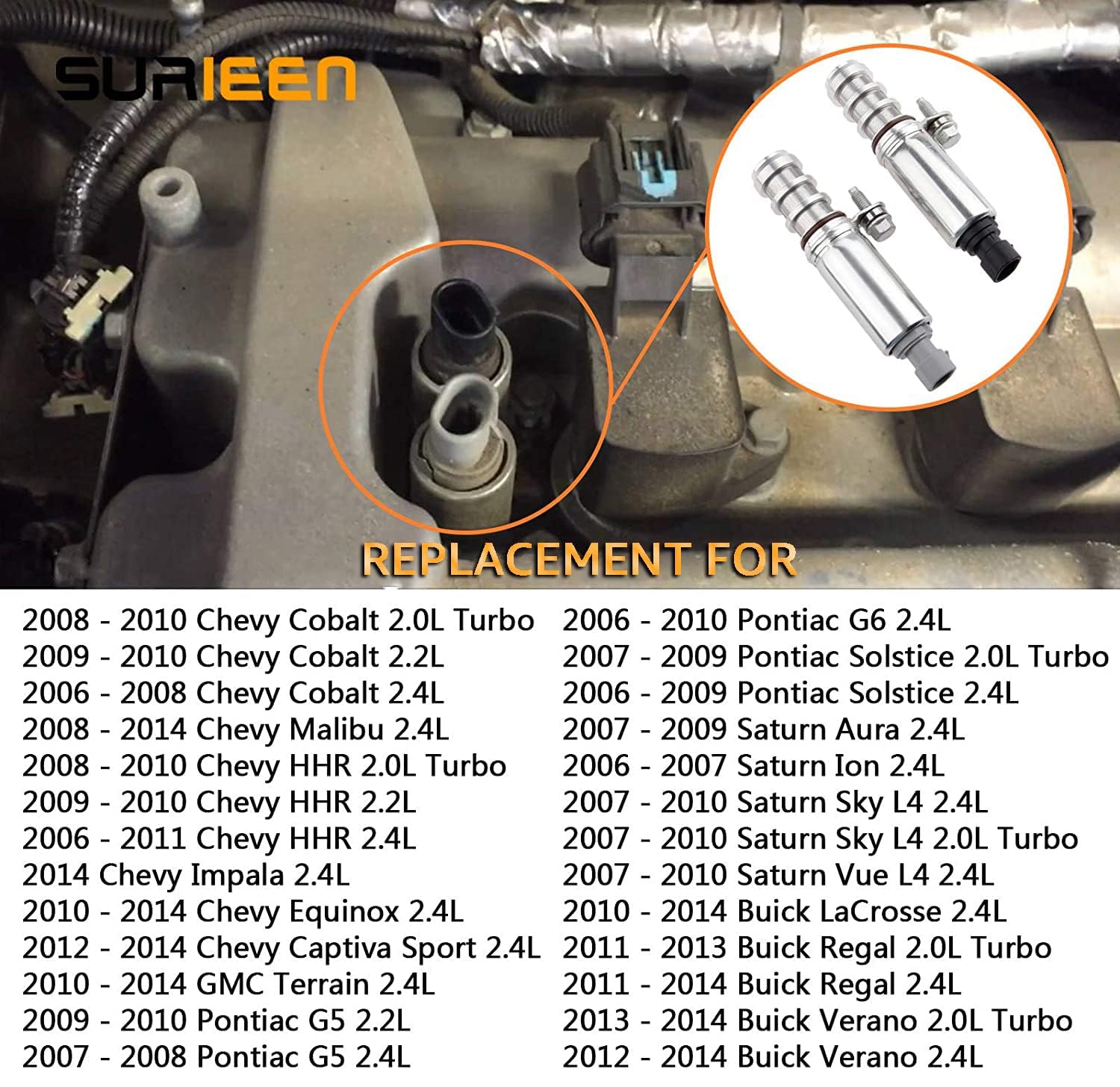 SURIEEN

REPLACEMENT FOR

2008 - 2010 Chevy Cobalt 2.0L Turbo
2009 - 2010 Chevy Cobalt 2.2L
2006 - 2008 Chevy Cobalt 2.4L
2008 - 2014 Chevy Malibu 2.4L
2008 - 2010 Chevy HHR 2.0L Turbo
2009 - 2010 Chevy HHR 2.2L
2006 - 2011 Chevy HHR 2.4L
2014 Chevy Impala 2.4L
2010 - 2014 Chevy Equinox 2.4L
2012 - 2014 Chevy Captiva Sport 2.4L
2010 - 2014 GMC Terrain 2.4L
2009 - 2010 Pontiac G5 2.2L
2007 - 2008 Pontiac G5 2.4L

2006 - 2010 Pontiac G6 2.4L
2007 - 2009 Pontiac Solstice 2.0L Turbo
2006 - 2009 Pontiac Solstice 2.4L
2007 - 2009 Saturn Aura 2.4L
2006 - 2007 Saturn Ion 2.4L
2007 - 2010 Saturn Sky L4 2.4L
2007 - 2010 Saturn Sky L4 2.0L Turbo
2007 - 2010 Saturn Vue L4 2.4L
2010 - 2014 Buick LaCrosse 2.4L
2011 - 2013 Buick Regal 2.0L Turbo
2011 - 2014 Buick Regal 2.4L
2013 - 2014 Buick Verano 2.0L Turbo
2012 - 2014 Buick Verano 2.4L