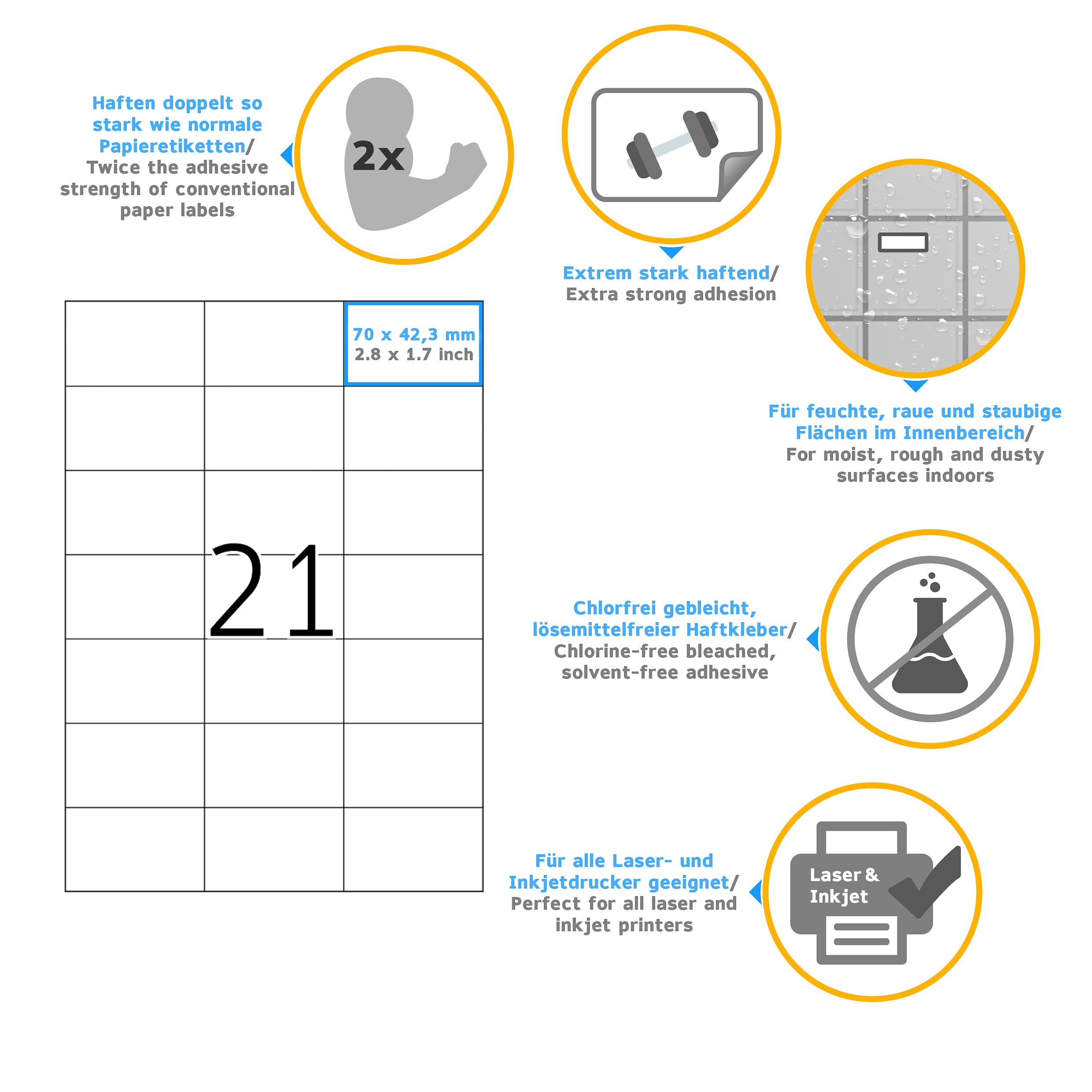 Haften doppelt so stark wie normale Papieretiketten/ Twice the adhesive strength of conventional paper labels

2x

Extrem stark haftend/ Extra strong adhesion

Für feuchte, raue und staubige Flächen im Innenbereich/ For moist, rough and dusty surfaces indoors

70 x 42,3 mm
2.8 x 1.7 inch

21

Chlorfrei gebleicht, lösemittelfreier Haftkleber/ Chlorine-free bleached, solvent-free adhesive

Für alle Laser- und Inkjetdrucker geeignet/ Perfect for all laser and inkjet printers

Laser & Inkjet