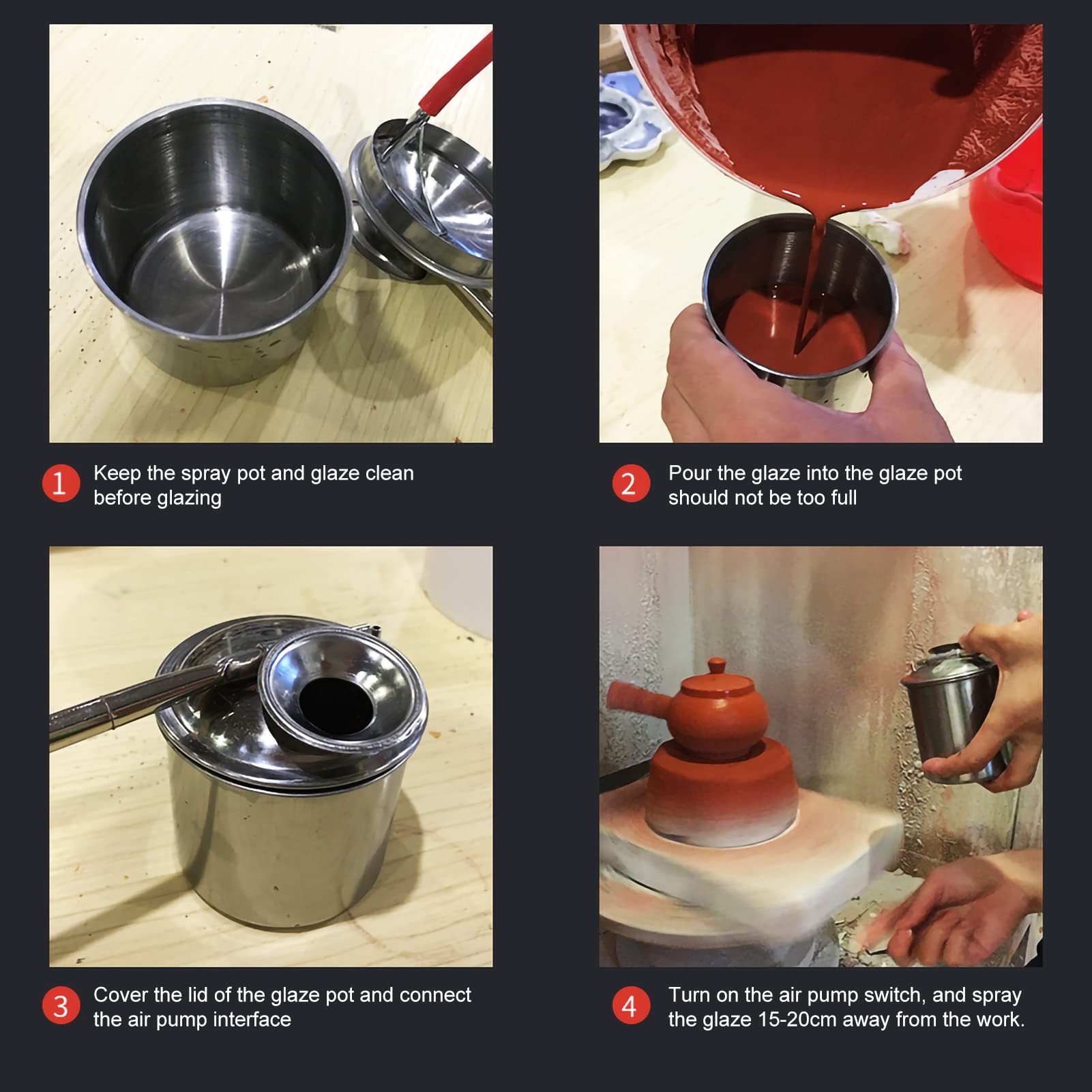 1 Keep the spray pot and glaze clean before glazing

2 Pour the glaze into the glaze pot should not be too full

3 Cover the lid of the glaze pot and connect the air pump interface

4 Turn on the air pump switch, and spray the glaze 15-20cm away from the work.