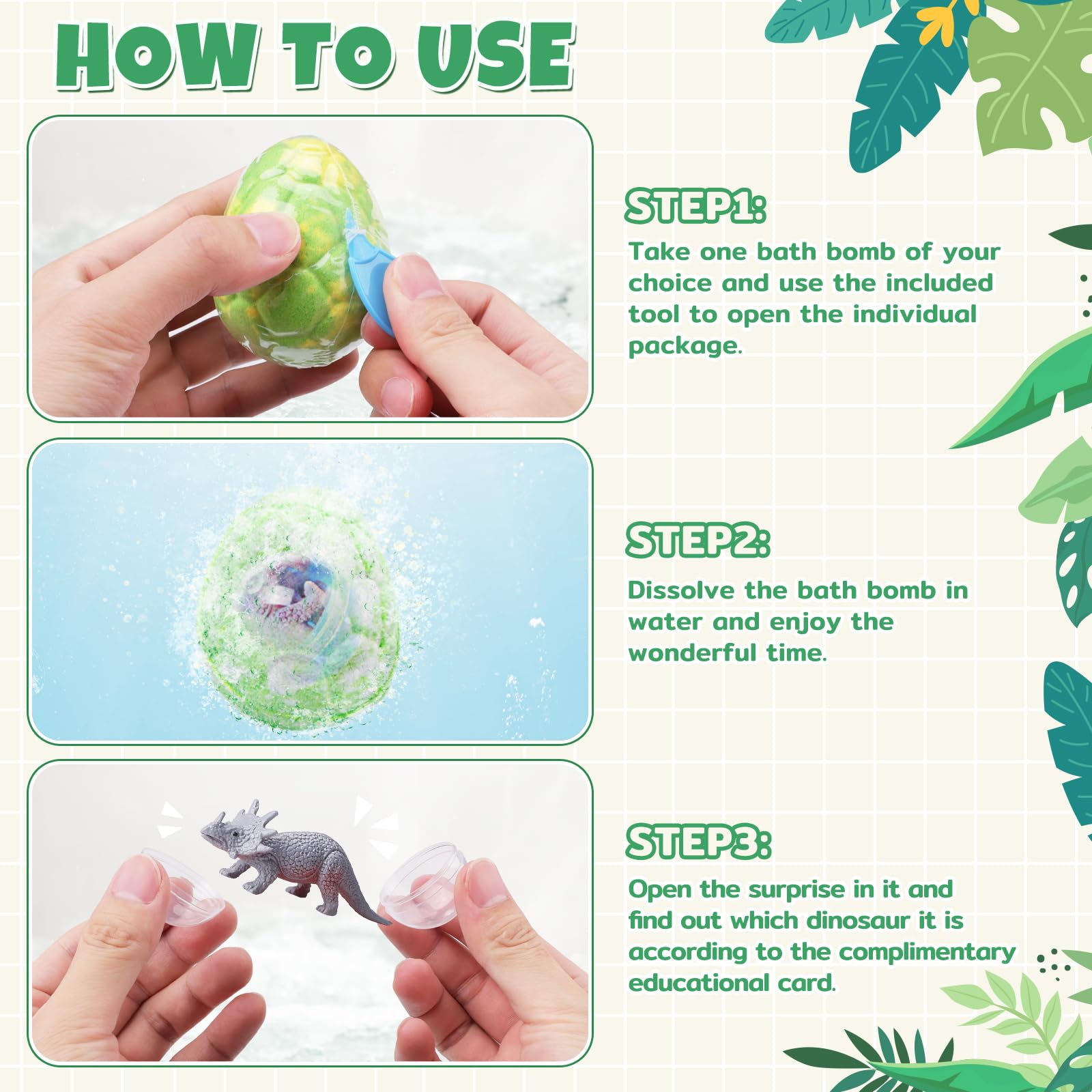 HOW TO USE

STEP1:

Take one bath bomb of your choice and use the included tool to open the individual package.

STEP2:

Dissolve the bath bomb in water and enjoy the wonderful time.

STEP3:

Open the surprise in it and find out which dinosaur it is according to the complimentary educational card.