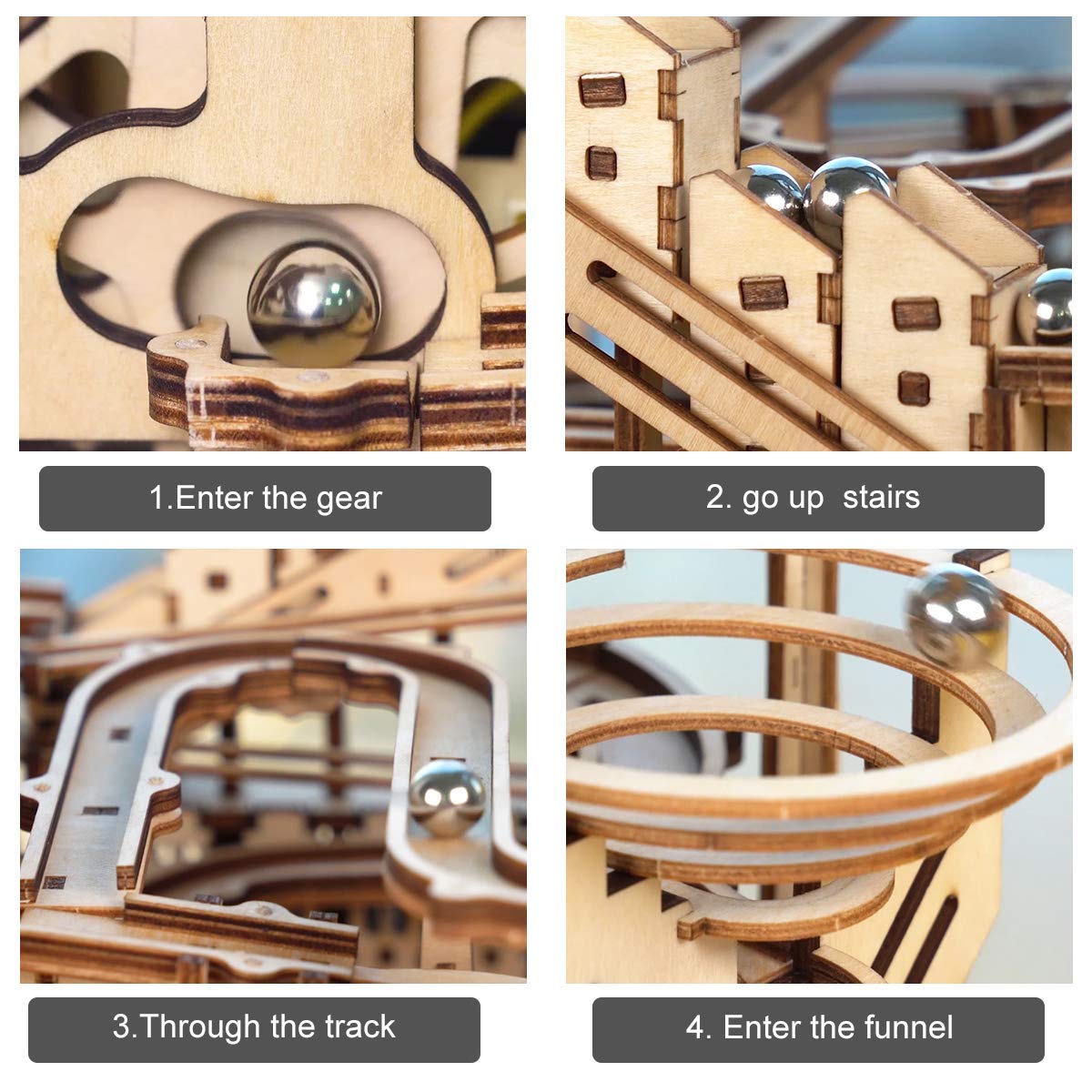 1.Enter the gear

2. go up  stairs

3.Through the track

4. Enter the funnel