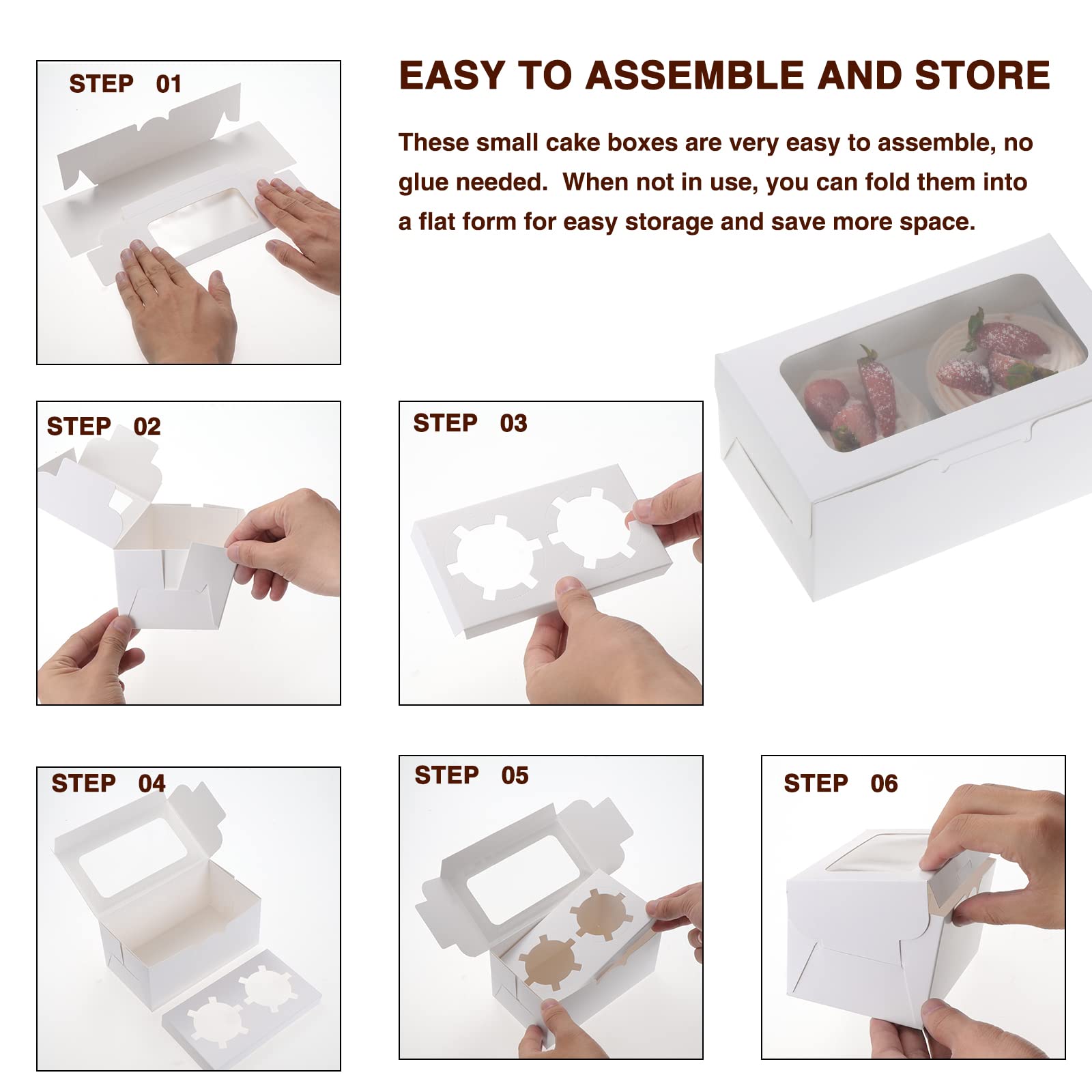 STEP 01

EASY TO ASSEMBLE AND STORE

These small cake boxes are very easy to assemble, no glue needed. When not in use, you can fold them into a flat form for easy storage and save more space.

STEP 02

STEP 03

STEP 04

STEP 05

STEP 06